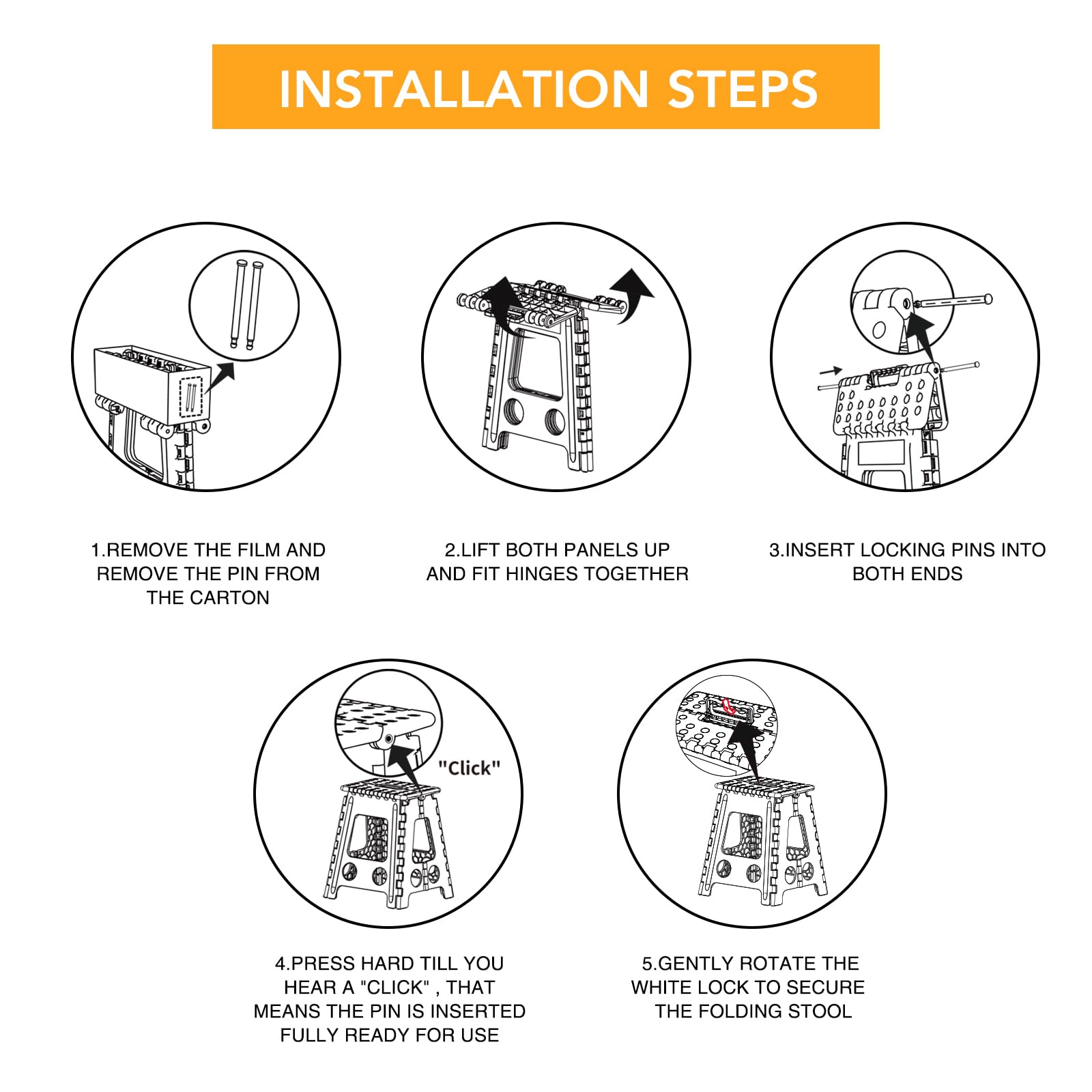 INSTALLATION STEPS

1.REMOVE THE FILM AND REMOVE THE PIN FROM THE CARTON

2.LIFT BOTH PANELS UP AND FIT HINGES TOGETHER

3.INSERT LOCKING PINS INTO BOTH ENDS

"Click"

4.PRESS HARD TILL YOU HEAR A "CLICK" , THAT MEANS THE PIN IS INSERTED FULLY READY FOR USE

5.GENTLY ROTATE THE WHITE LOCK TO SECURE THE FOLDING STOOL