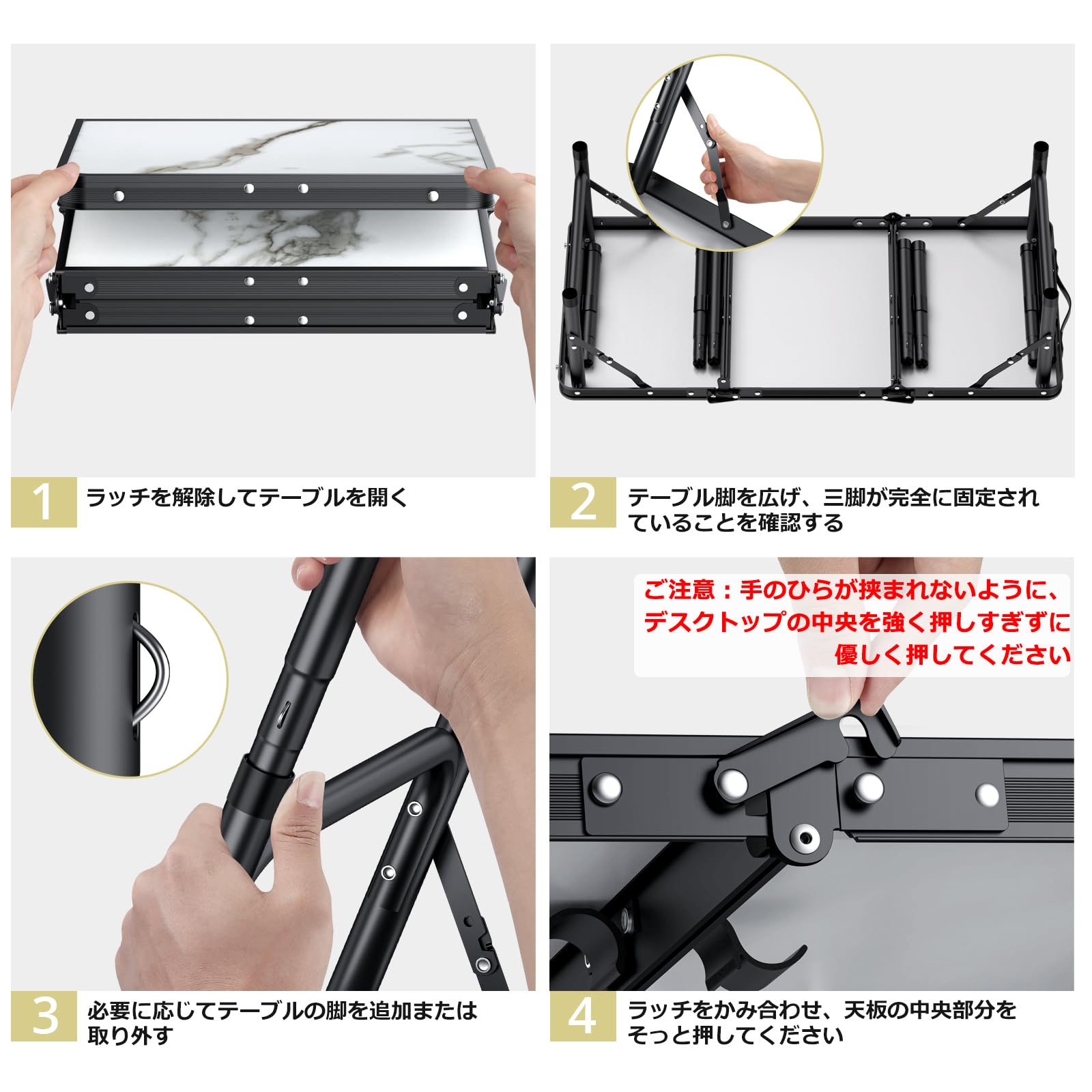 1 ラッチを解除してテーブルを開く

2 テーブル脚を広げ、三脚が完全に固定されていることを確認する

3 必要に応じてテーブルの脚を追加または取り外す

ご注意：手のひらが挟まれないように、デスクトップの中央を強く押しすぎずに優しく押してください

4 ラッチをかみ合わせ、天板の中央部分をそっと押してください