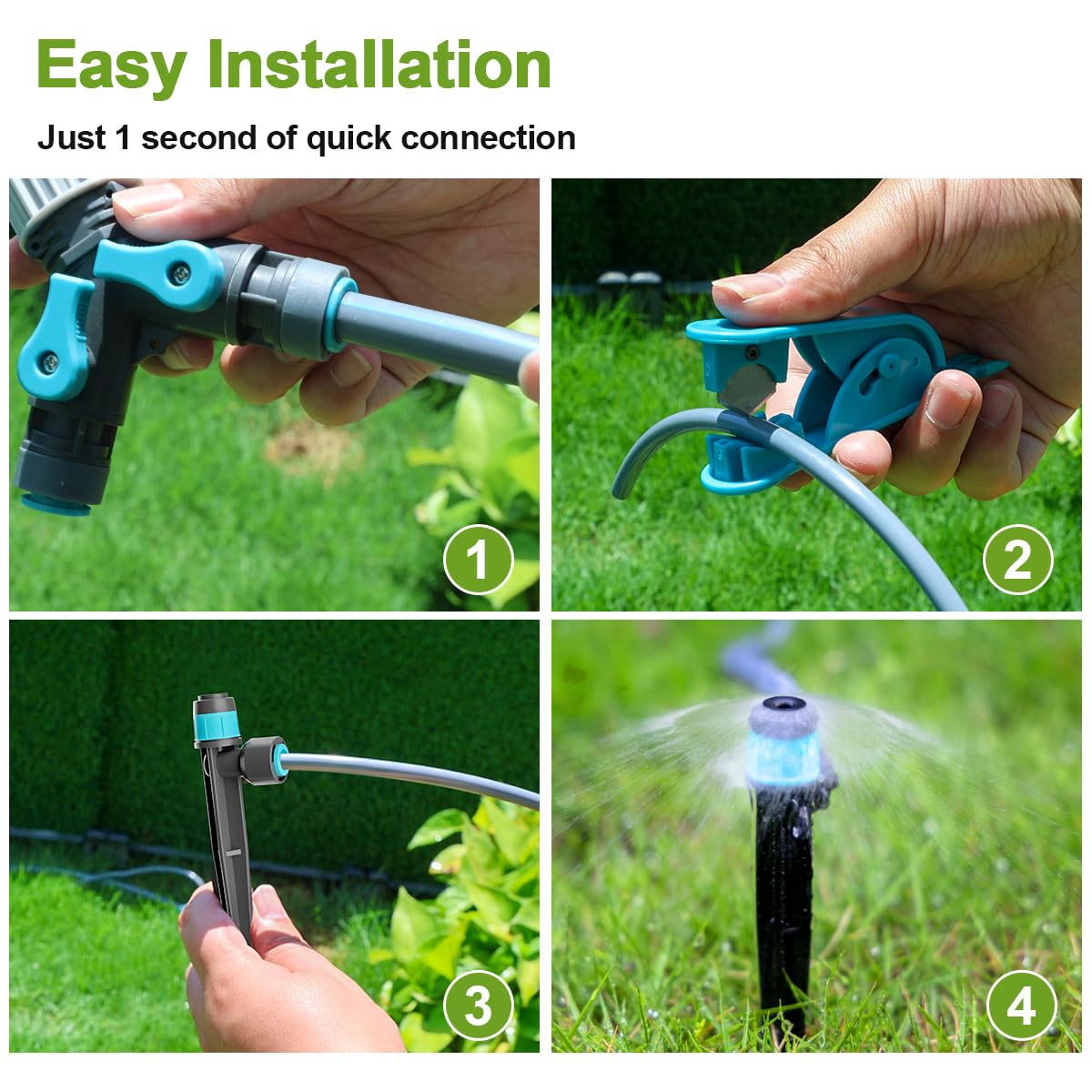 Easy Installation

Just 1 second of quick connection

1

2

3

4