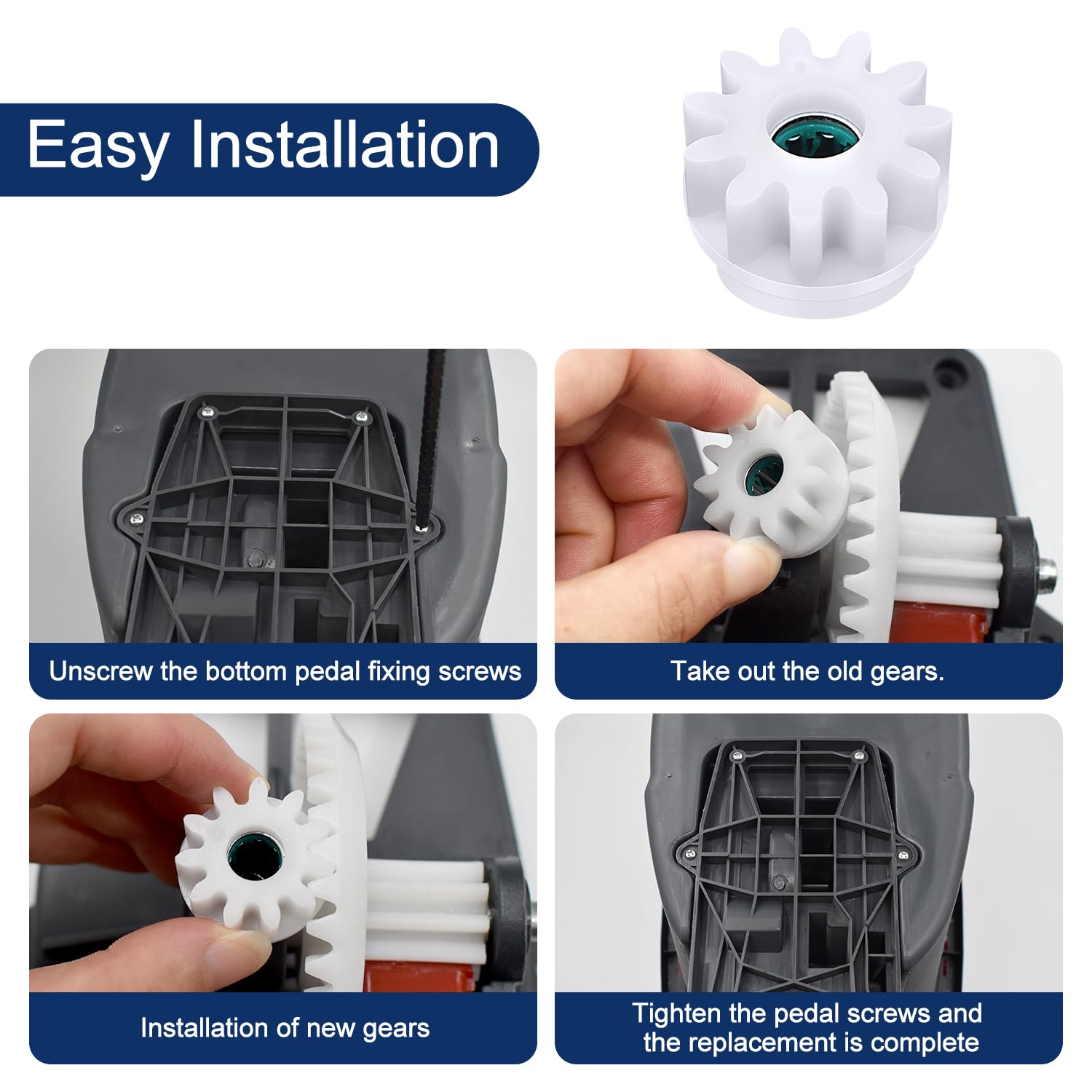 Easy Installation

Unscrew the bottom pedal fixing screws

Take out the old gears.

Installation of new gears

Tighten the pedal screws and the replacement is complete