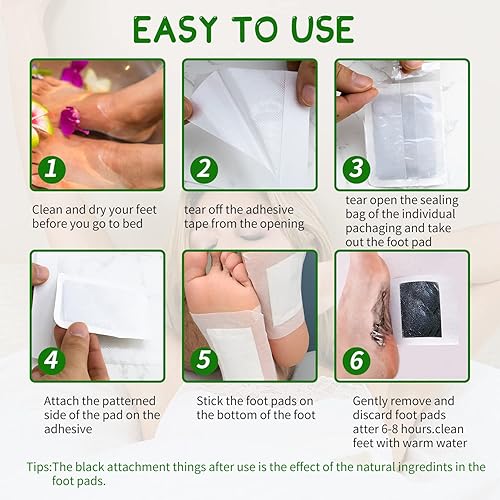 EASY TO USE

1

Clean and dry your feet before you go to bed

2

tear off the adhesive tape from the opening

3

tear open the sealing bag of the individual pachaging and take out the foot pad

4

Attach the patterned side of the pad on the adhesive

5

Stick the foot pads on the bottom of the foot

6

Gently remove and discard foot pads atter 6-8 hours.clean feet with warm water

Tips:The black attachment things after use is the effect of the natural ingredints in the foot pads.