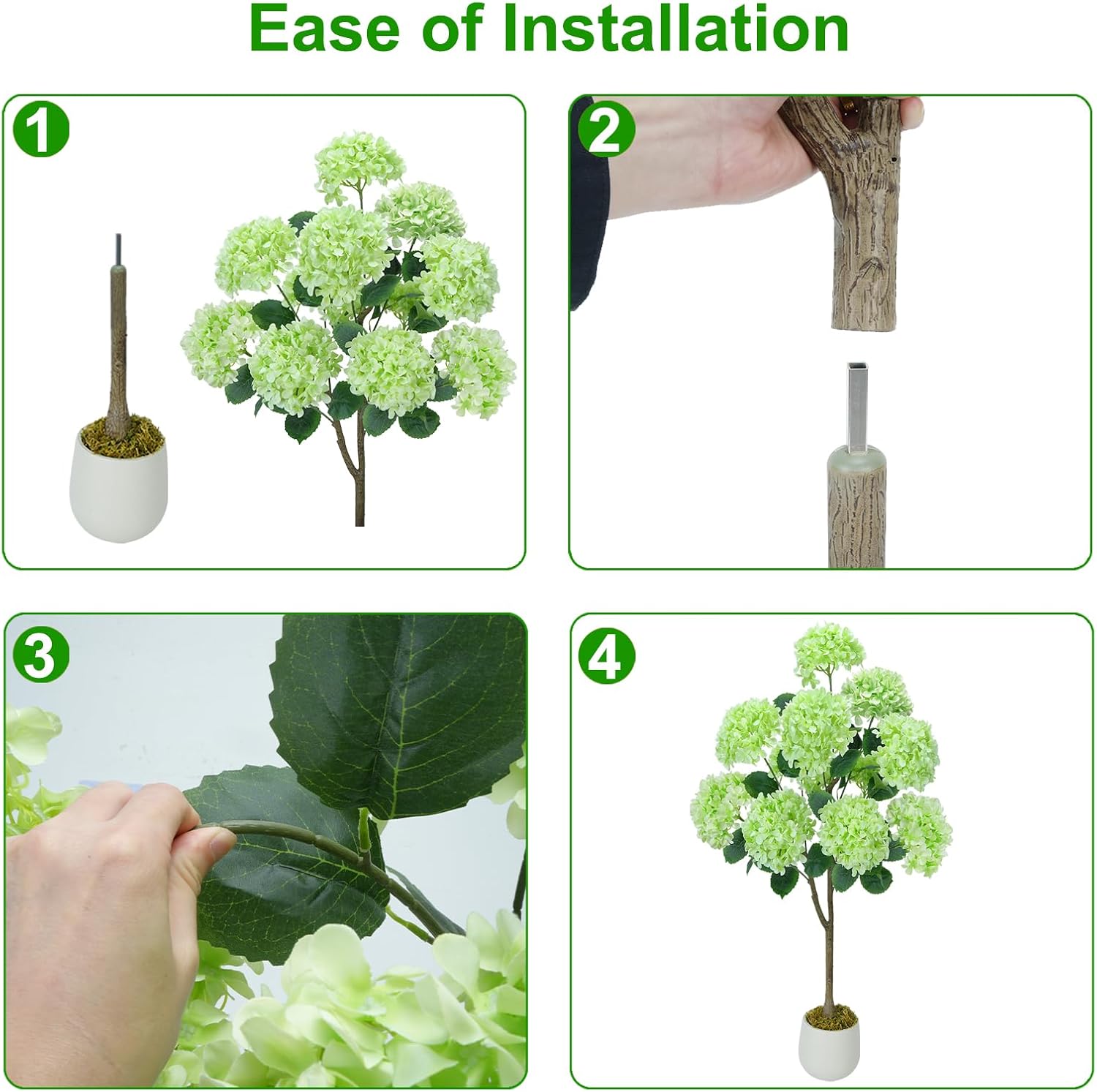 Ease of Installation

1

2

3

4