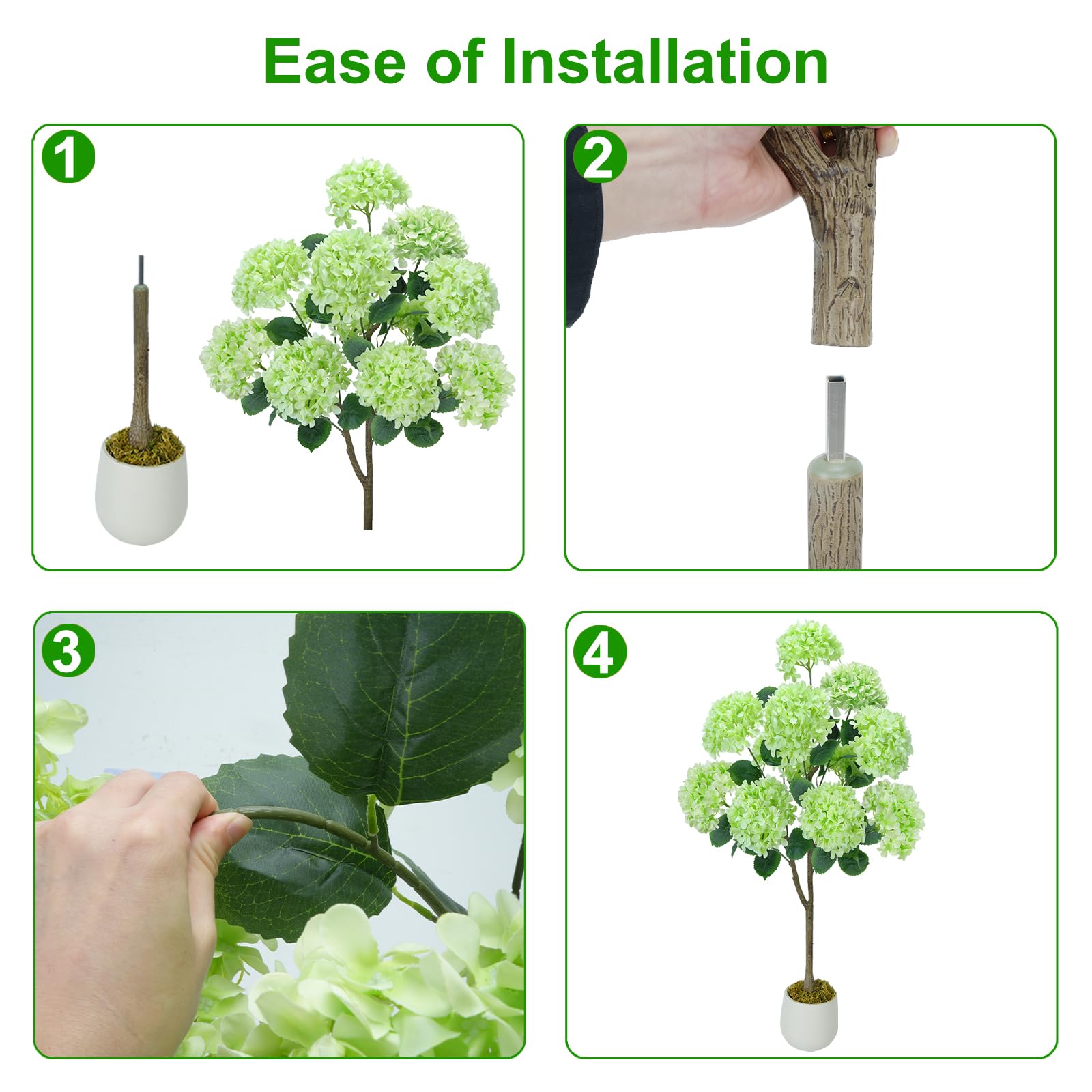 Ease of Installation

1

2

3

4