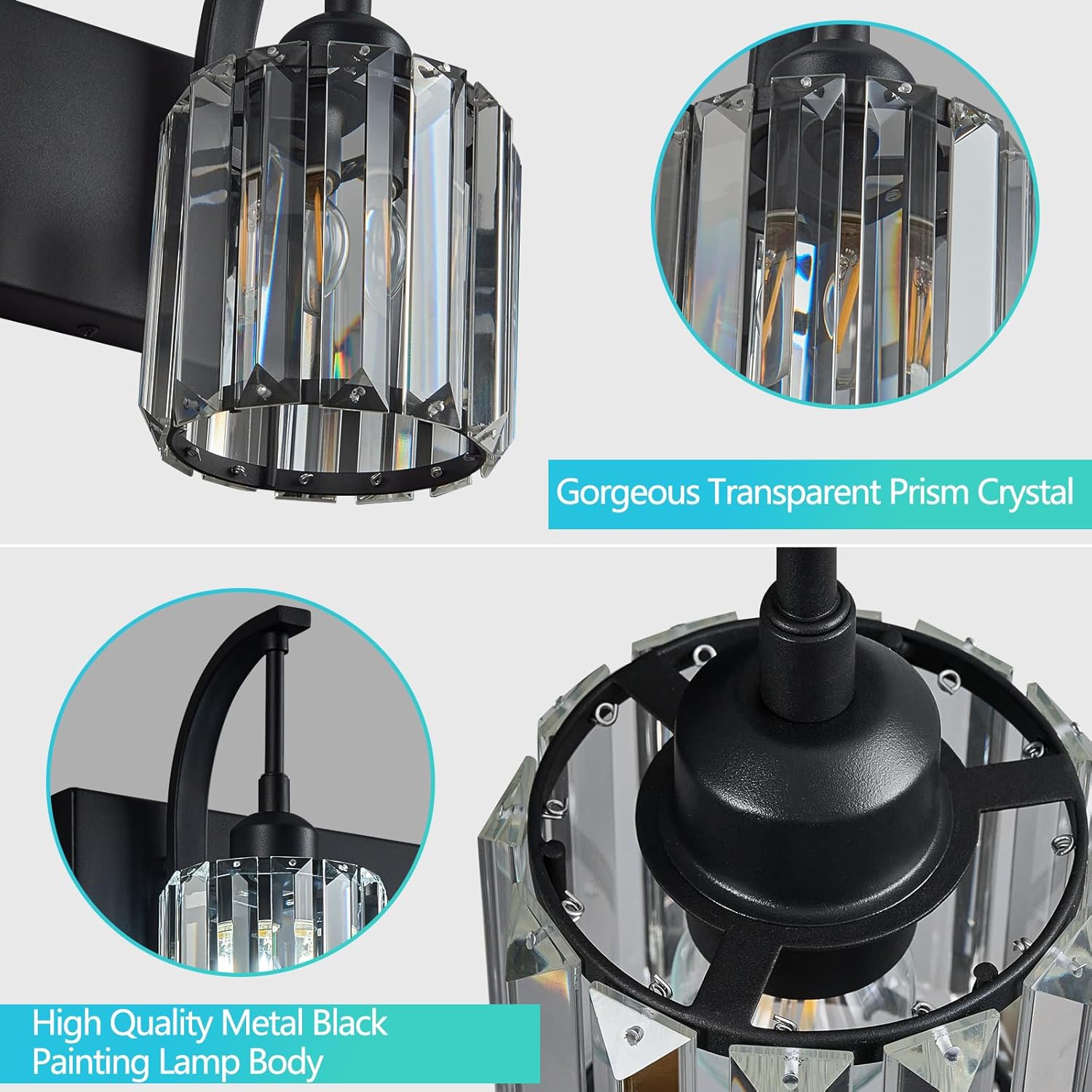 Gorgeous Transparent Prism Crystal

High Quality Metal Black Painting Lamp Body