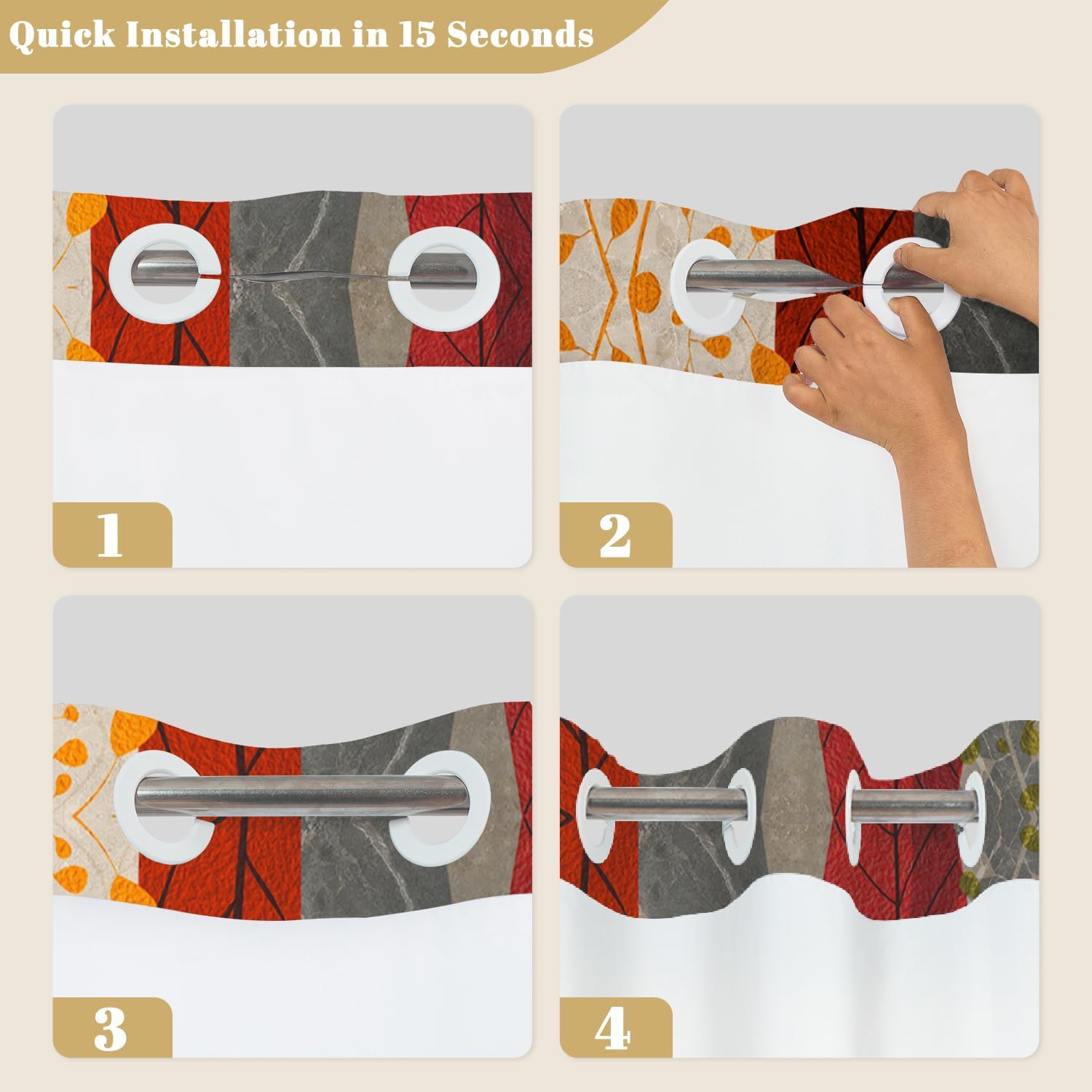 Quick Installation in 15 Seconds

1

2

3

4