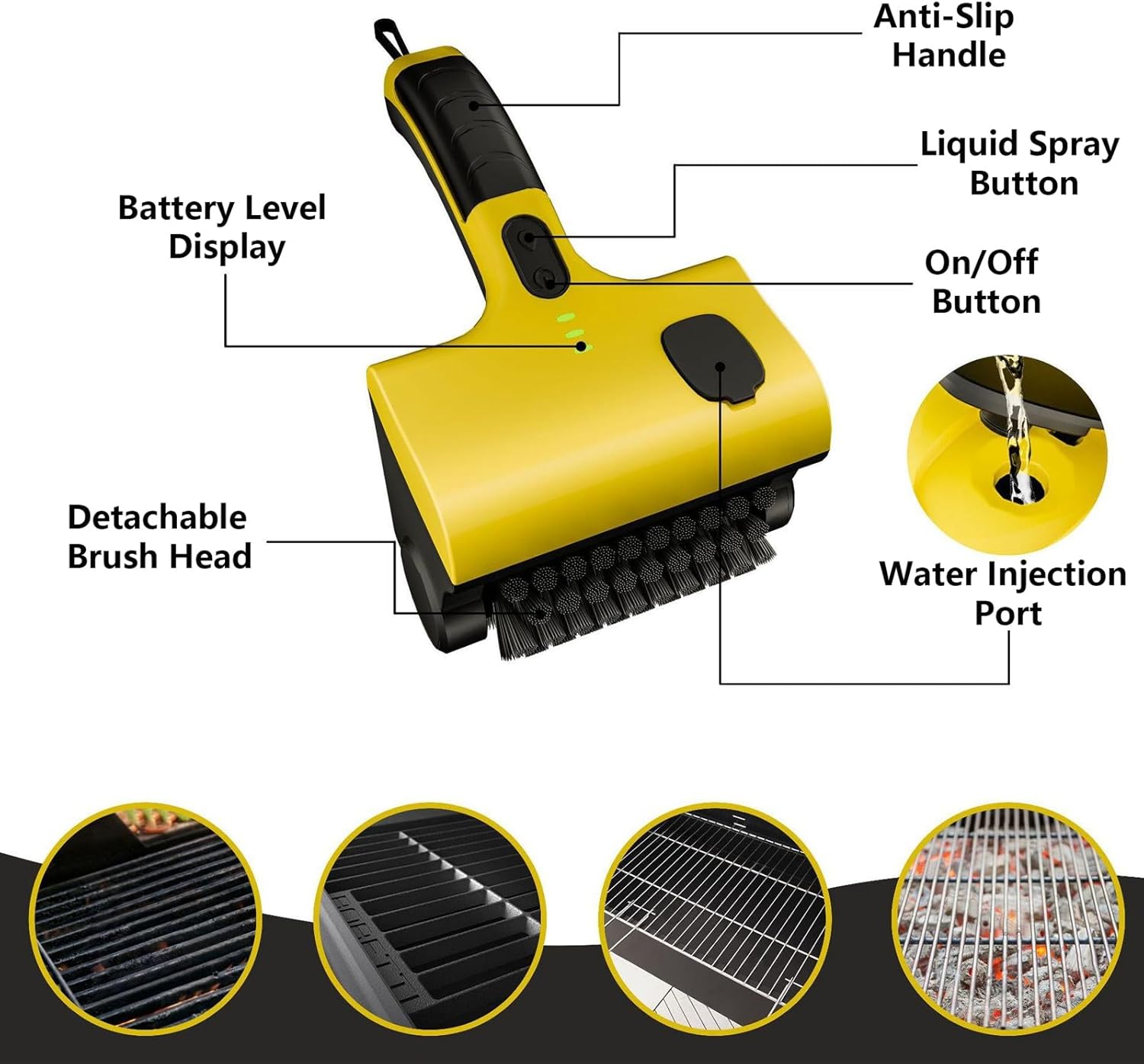 Anti-Slip Handle

Liquid Spray Button

Battery Level Display

On/Off Button

Detachable Brush Head

Water Injection Port