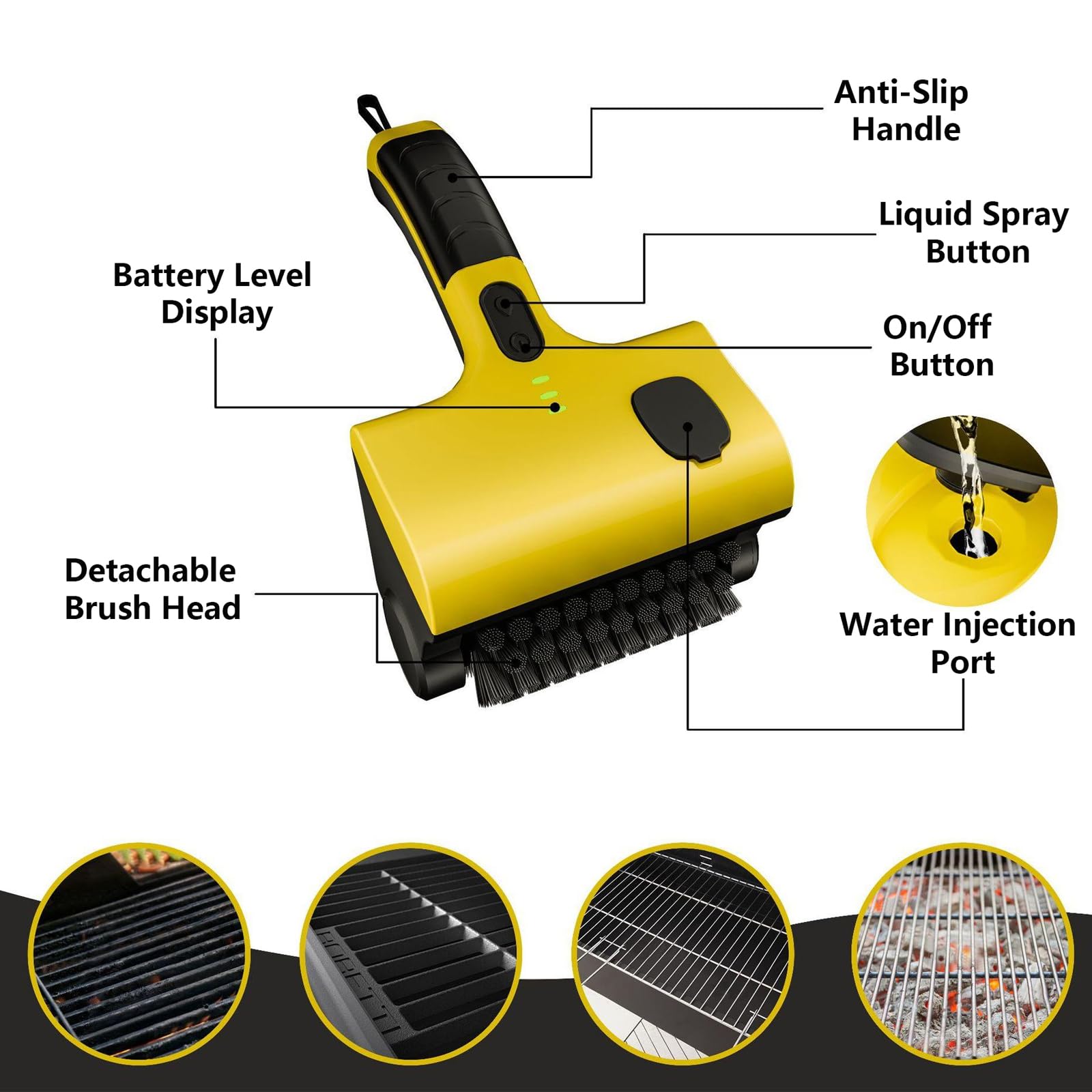 Anti-Slip Handle

Liquid Spray Button

Battery Level Display

On/Off Button

Detachable Brush Head

Water Injection Port