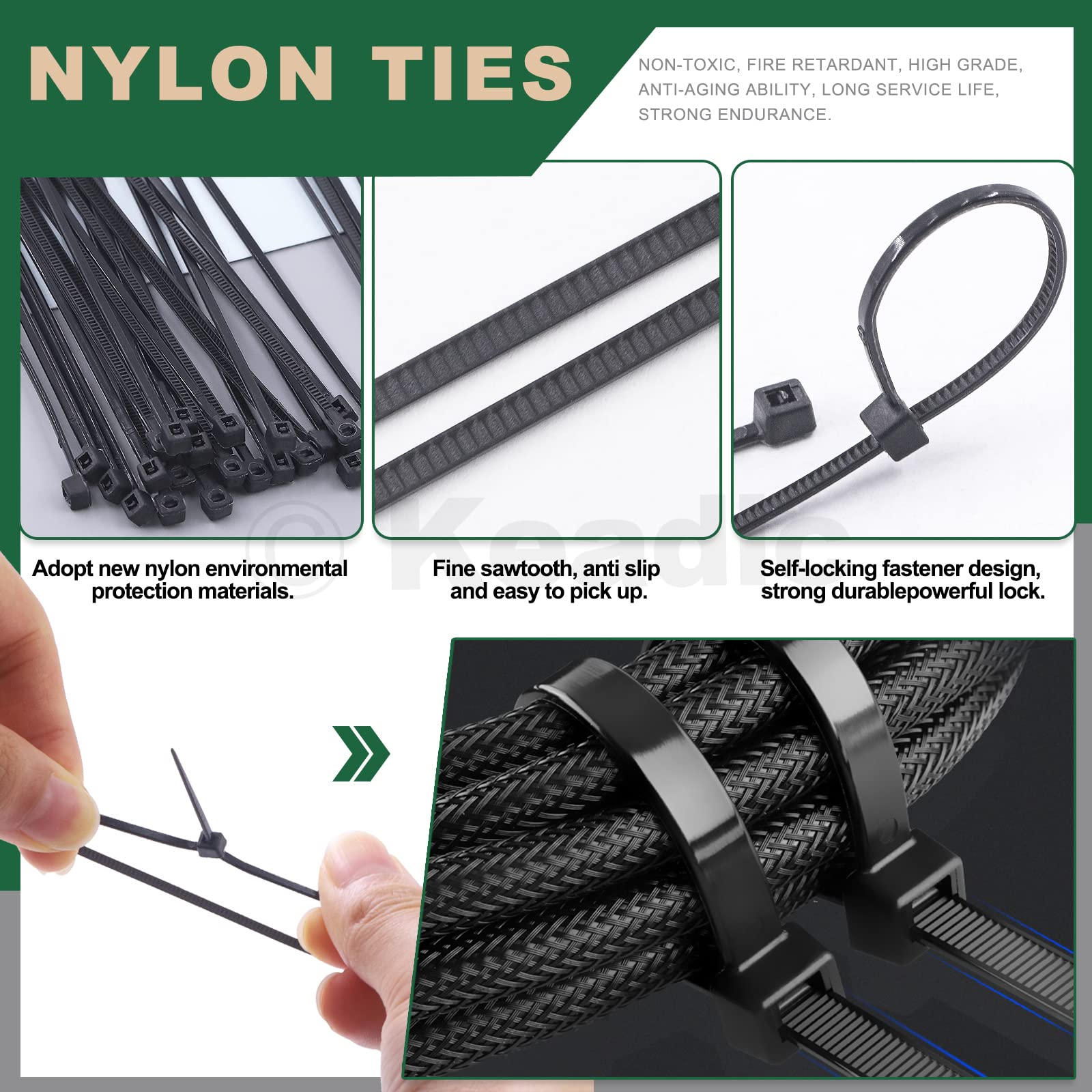 NYLON TIES

NON-TOXIC, FIRE RETARDANT, HIGH GRADE, ANTI-AGING ABILITY, LONG SERVICE LIFE, STRONG ENDURANCE.

© Keadic

Adopt new nylon environmental protection materials.

Fine sawtooth, anti slip and easy to pick up.

Self-locking fastener design, strong durablepowerful lock.