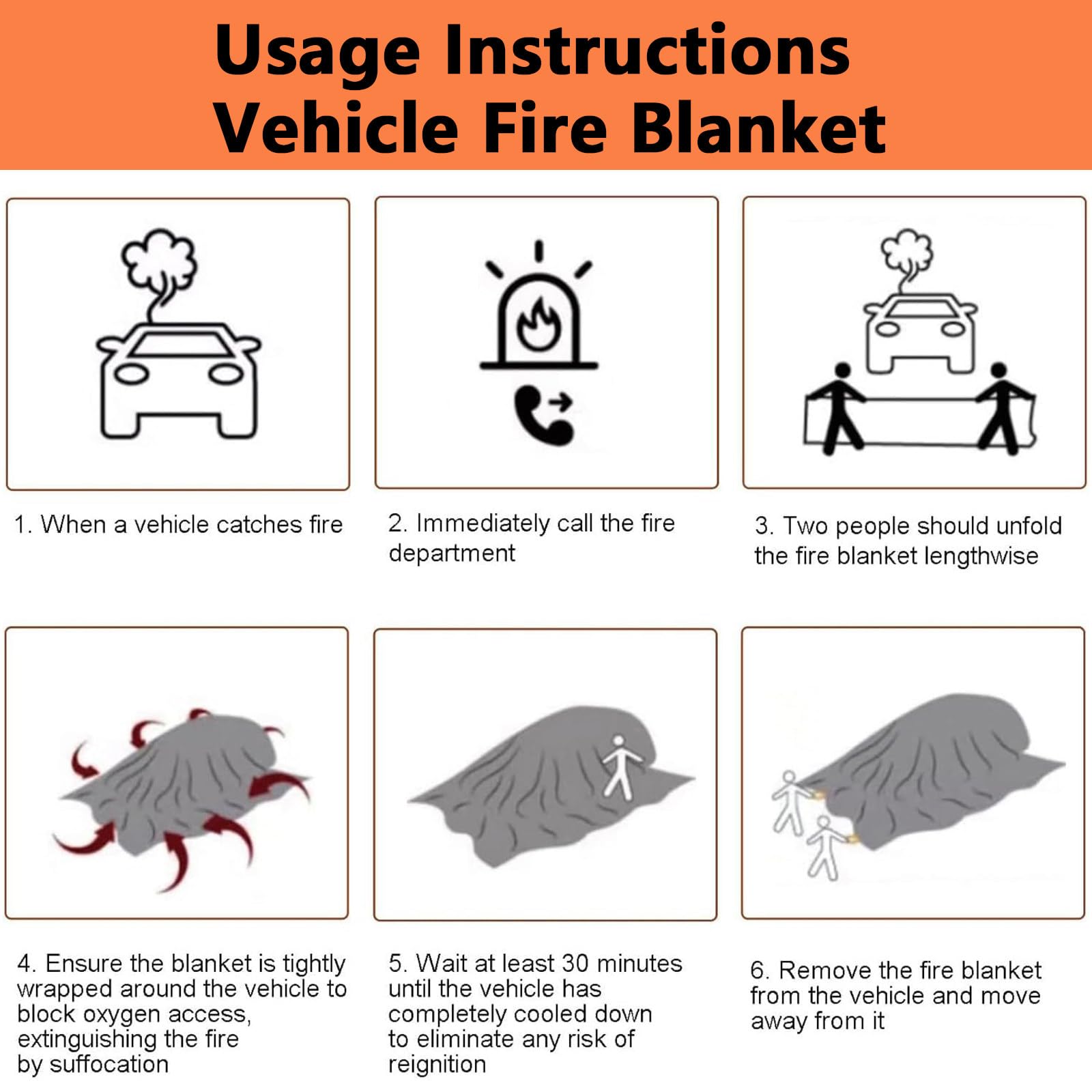 Usage Instructions
Vehicle Fire Blanket

1. When a vehicle catches fire

2. Immediately call the fire department

3. Two people should unfold the fire blanket lengthwise

4. Ensure the blanket is tightly wrapped around the vehicle to block oxygen access, extinguishing the fire by suffocation

5. Wait at least 30 minutes until the vehicle has completely cooled down to eliminate any risk of reignition

6. Remove the fire blanket from the vehicle and move away from it