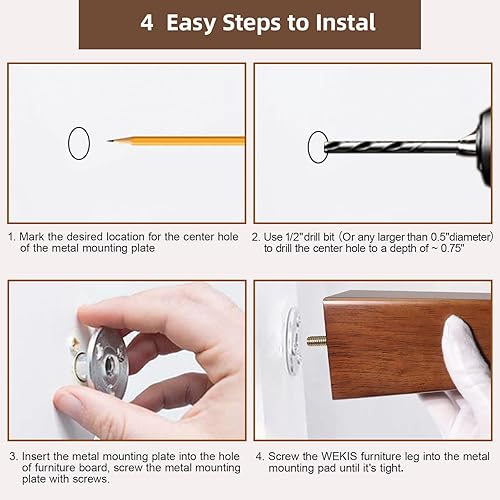 4 Easy Steps to Instal

1. Mark the desired location for the center hole of the metal mounting plate

2. Use 1/2"drill bit (Or any larger than 0.5"diameter) to drill the center hole to a depth of ~ 0.75"

3. Insert the metal mounting plate into the hole of furniture board, screw the metal mounting plate with screws.

4. Screw the WEKIS furniture leg into the metal mounting pad until it's tight.