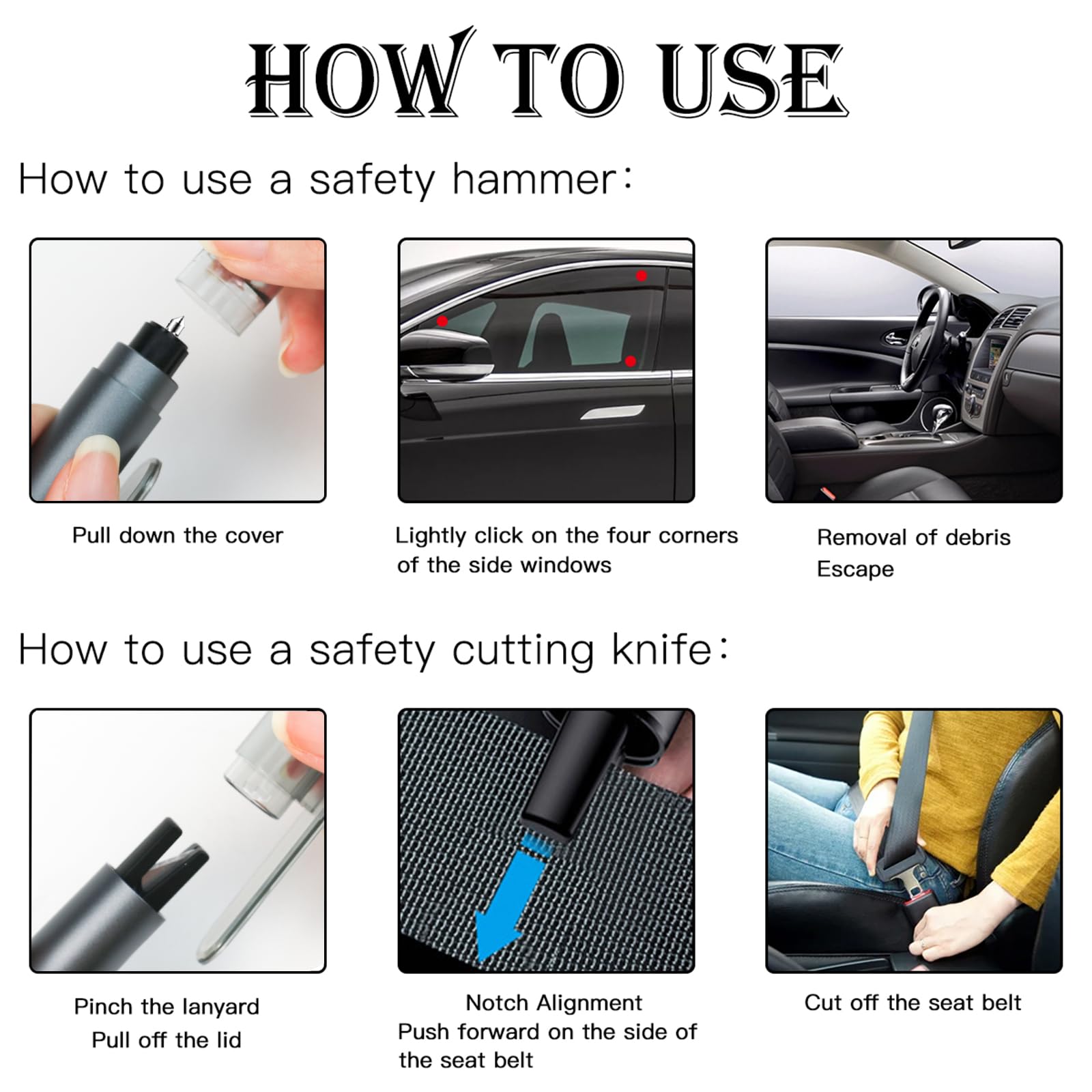 HOW TO USE

How to use a safety hammer:

Pull down the cover

Lightly click on the four corners of the side windows

Removal of debris
Escape

How to use a safety cutting knife:

Pinch the lanyard
Pull off the lid

Notch Alignment
Push forward on the side of the seat belt

Cut off the seat belt