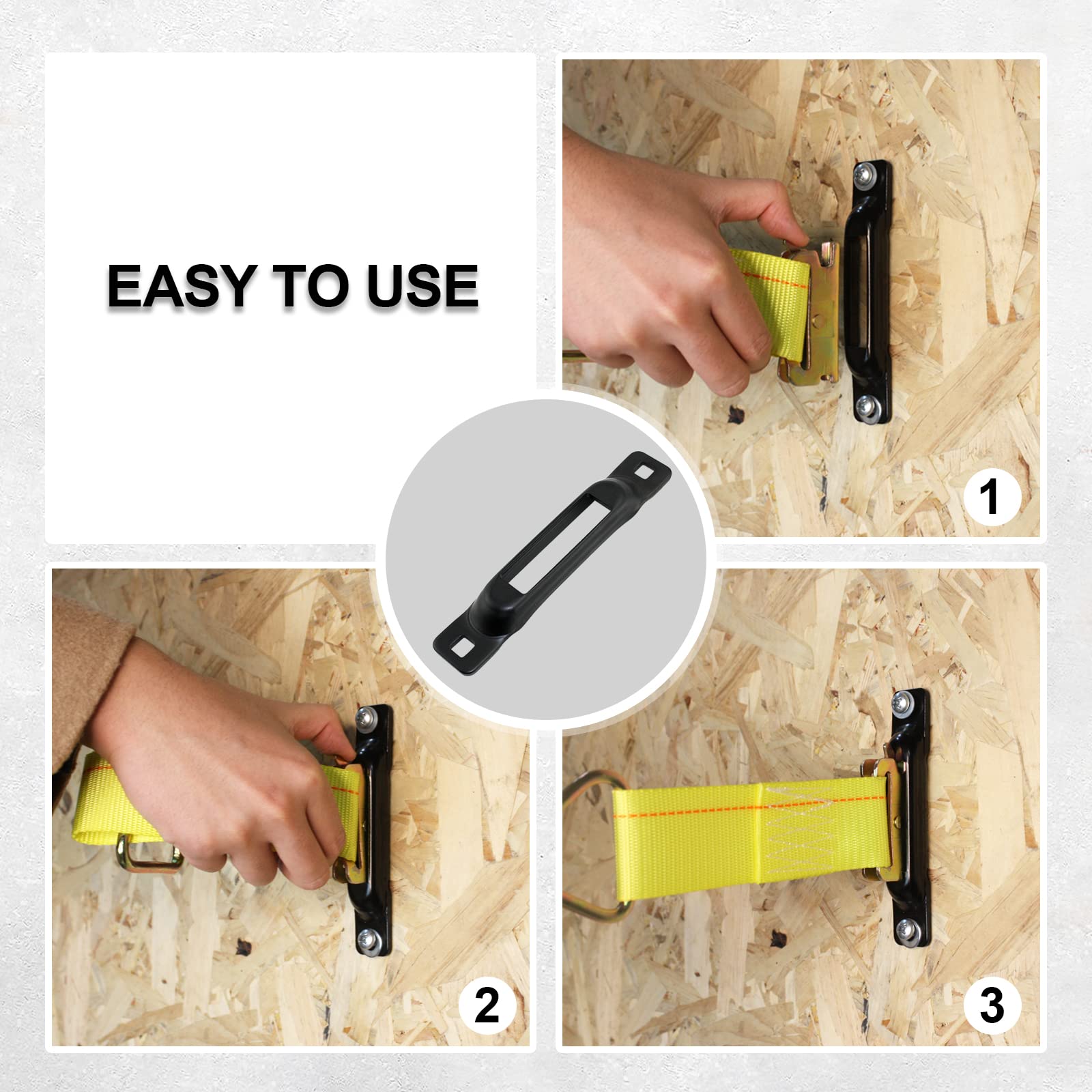 EASY TO USE

1

2

3