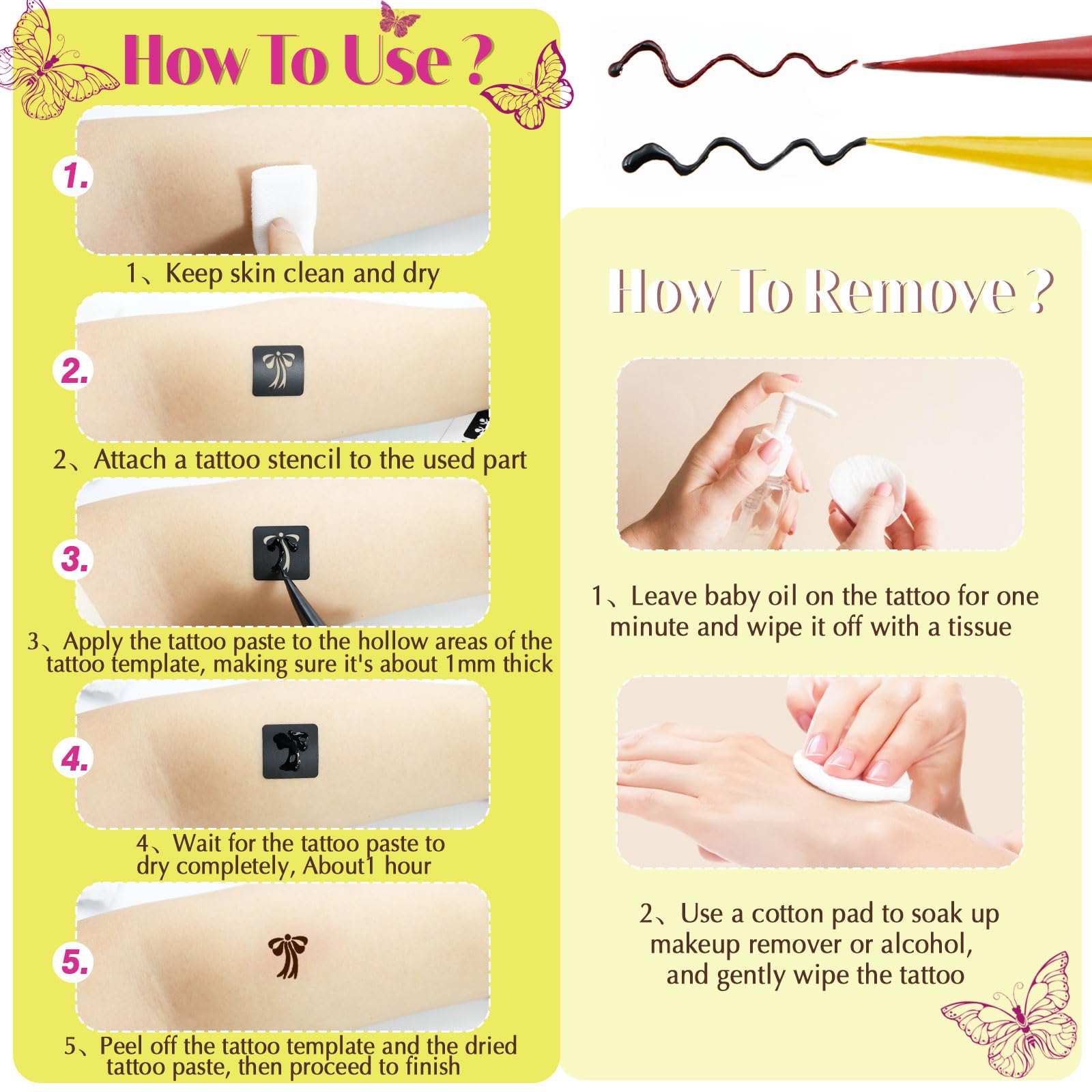 How To Use ?

1.

1、Keep skin clean and dry

2.

2、Attach a tattoo stencil to the used part

3.

3、Apply the tattoo paste to the hollow areas of the tattoo template, making sure it's about 1mm thick

4.

4、Wait for the tattoo paste to dry completely, About1 hour

5.

5、Peel off the tattoo template and the dried tattoo paste, then proceed to finish

How To Remove ?

1、Leave baby oil on the tattoo for one minute and wipe it off with a tissue

2、Use a cotton pad to soak up makeup remover or alcohol, and gently wipe the tattoo