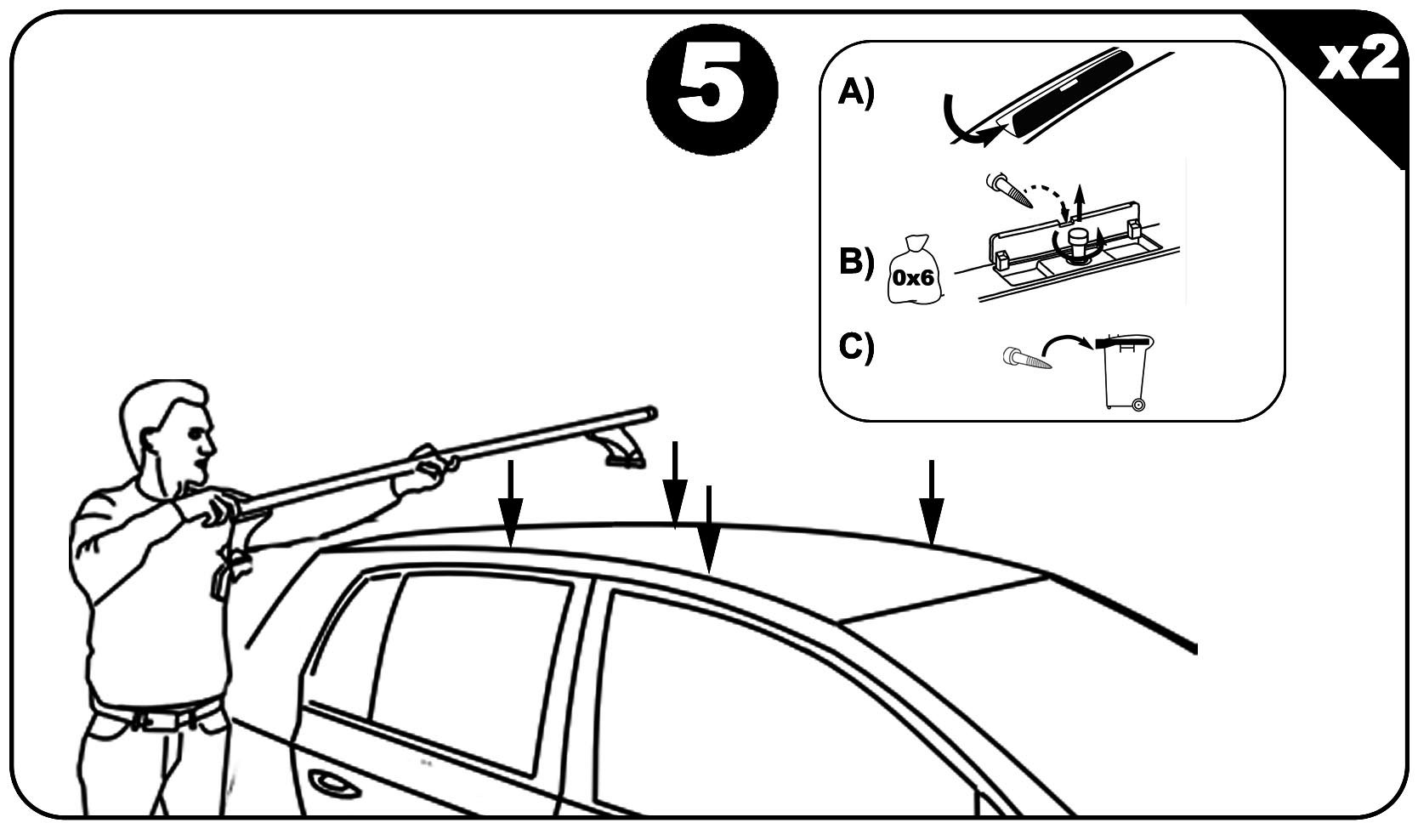 5

x2

A)

B) 0x6

C)