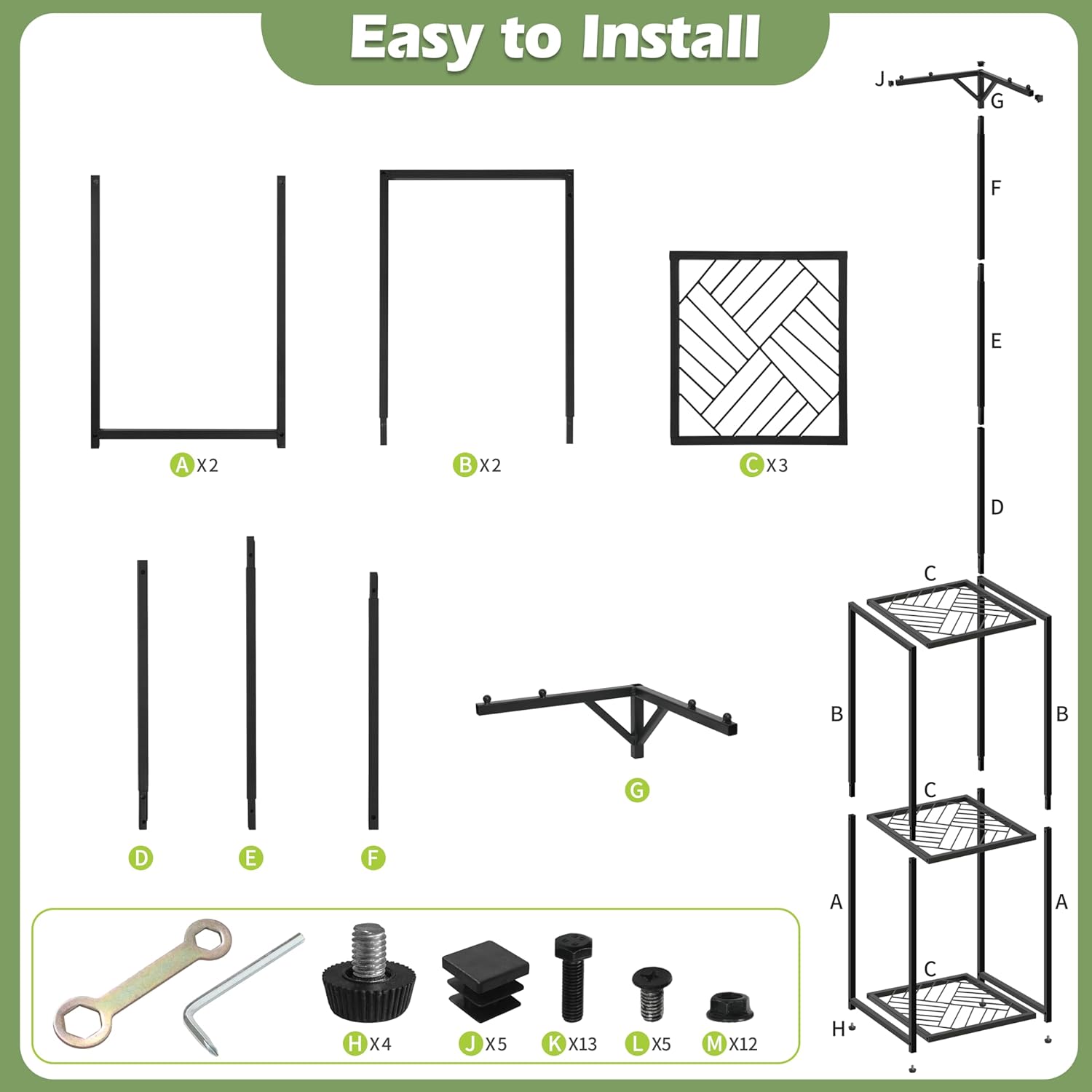 Easy to Install

A X2
B X2
C X3

D
E
F

G

H X4
J X5
K X13
L X5
M X12

J
G
F
E
D
C
B
B
C
A
A
C
H