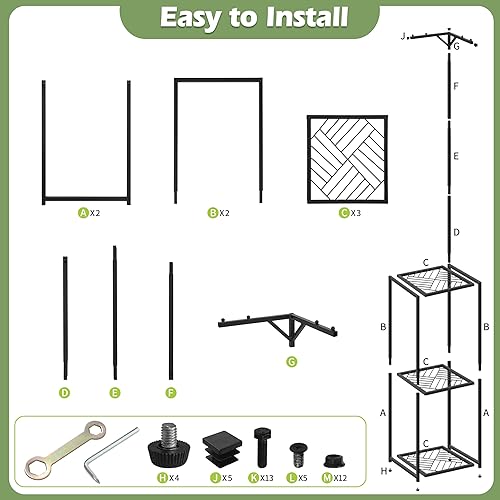 Easy to Install

A X2
B X2
C X3

D
E
F

G

H X4
J X5
K X13
L X5
M X12

J
G
F
E
D
C
B
B
C
A
A
C
H