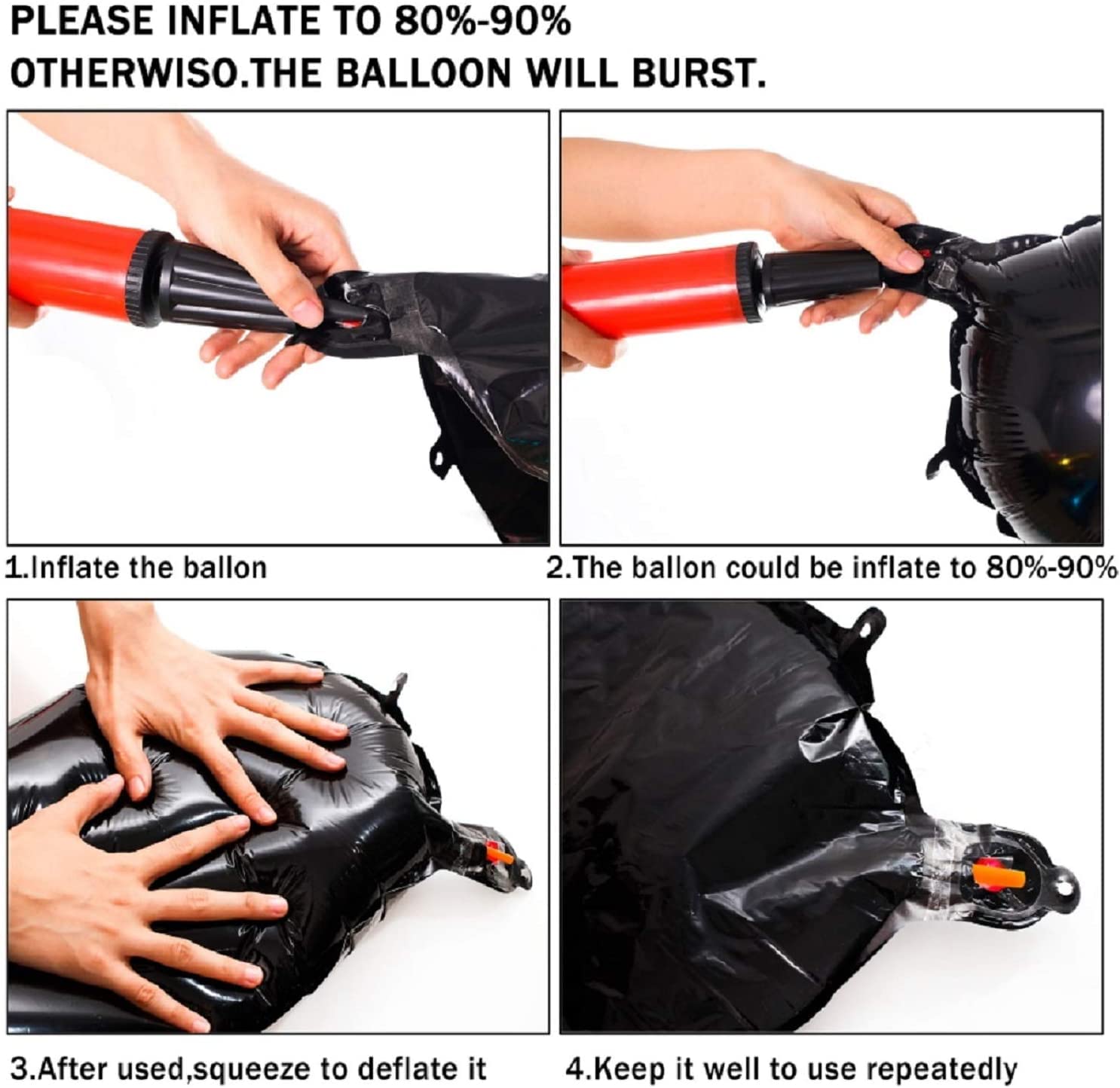 PLEASE INFLATE TO 80%-90%
OTHERWISO.THE BALLOON WILL BURST.

1.Inflate the ballon

2.The ballon could be inflate to 80%-90%

3.After used,squeeze to deflate it

4.Keep it well to use repeatedly