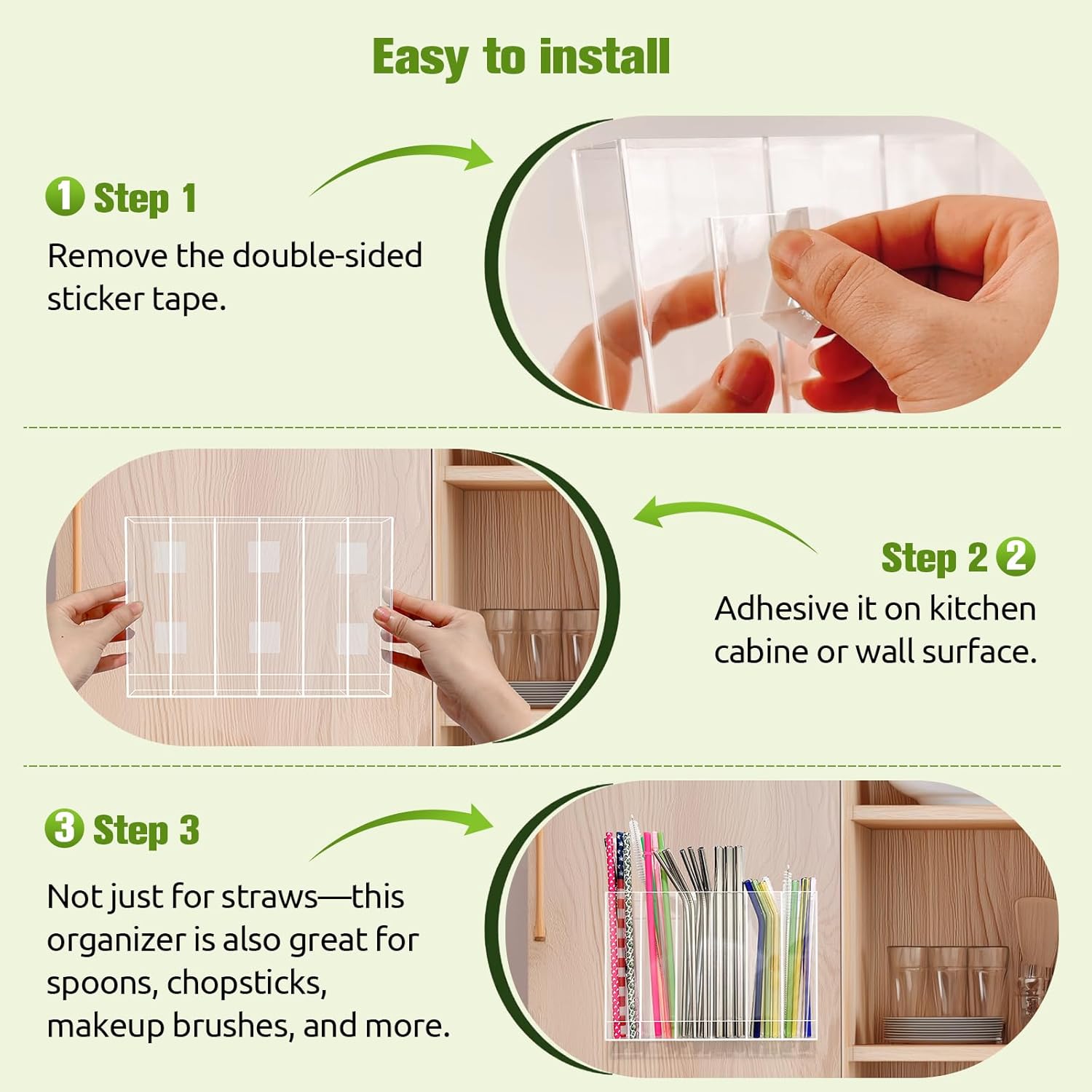 Easy to install

1 Step 1

Remove the double-sided sticker tape.

Step 2 2

Adhesive it on kitchen cabine or wall surface.

3 Step 3

Not just for straws—this organizer is also great for spoons, chopsticks, makeup brushes, and more.