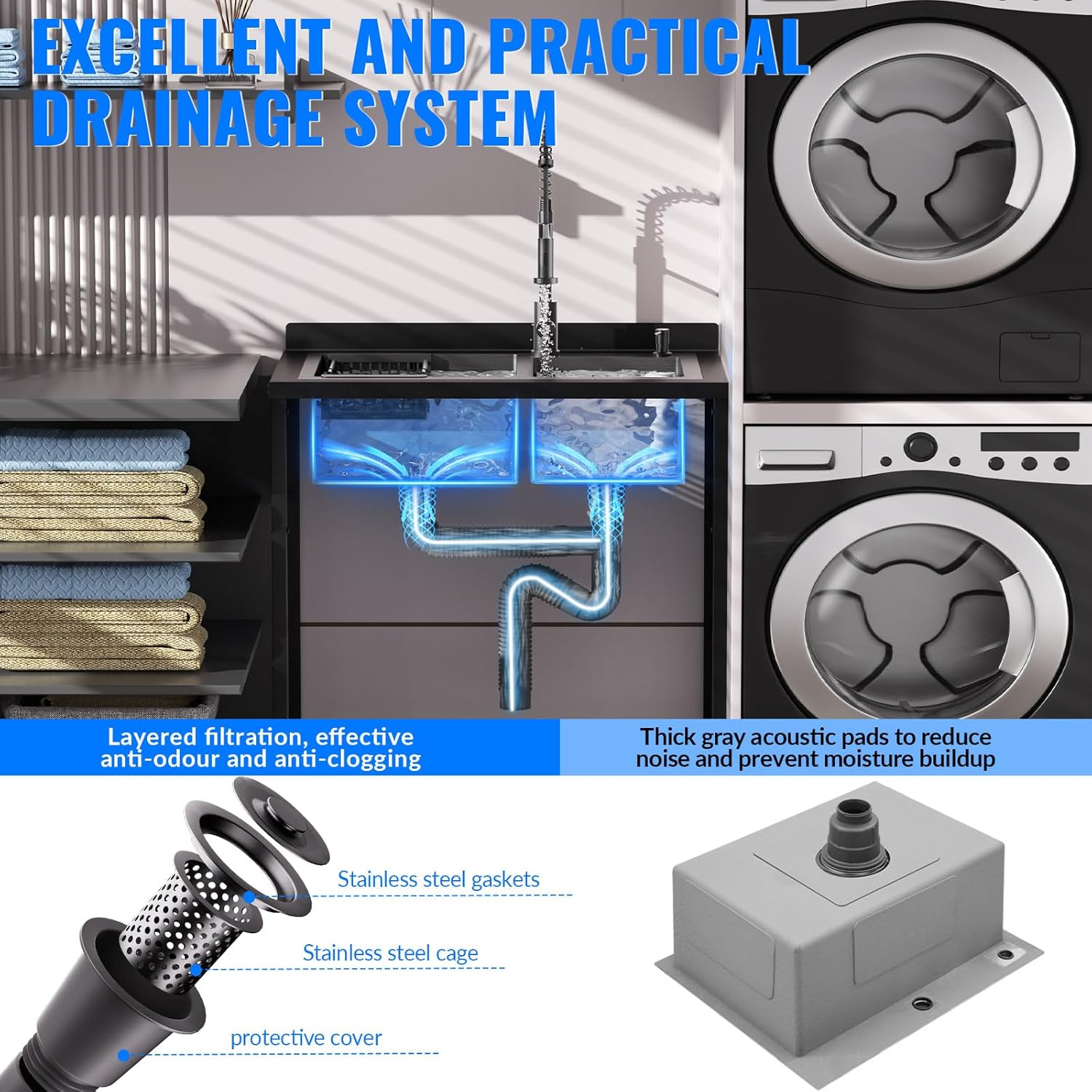 EXCELLENT AND PRACTICAL DRAINAGE SYSTEM

Layered filtration, effective anti-odour and anti-clogging

Thick gray acoustic pads to reduce noise and prevent moisture buildup

Stainless steel gaskets

Stainless steel cage

protective cover