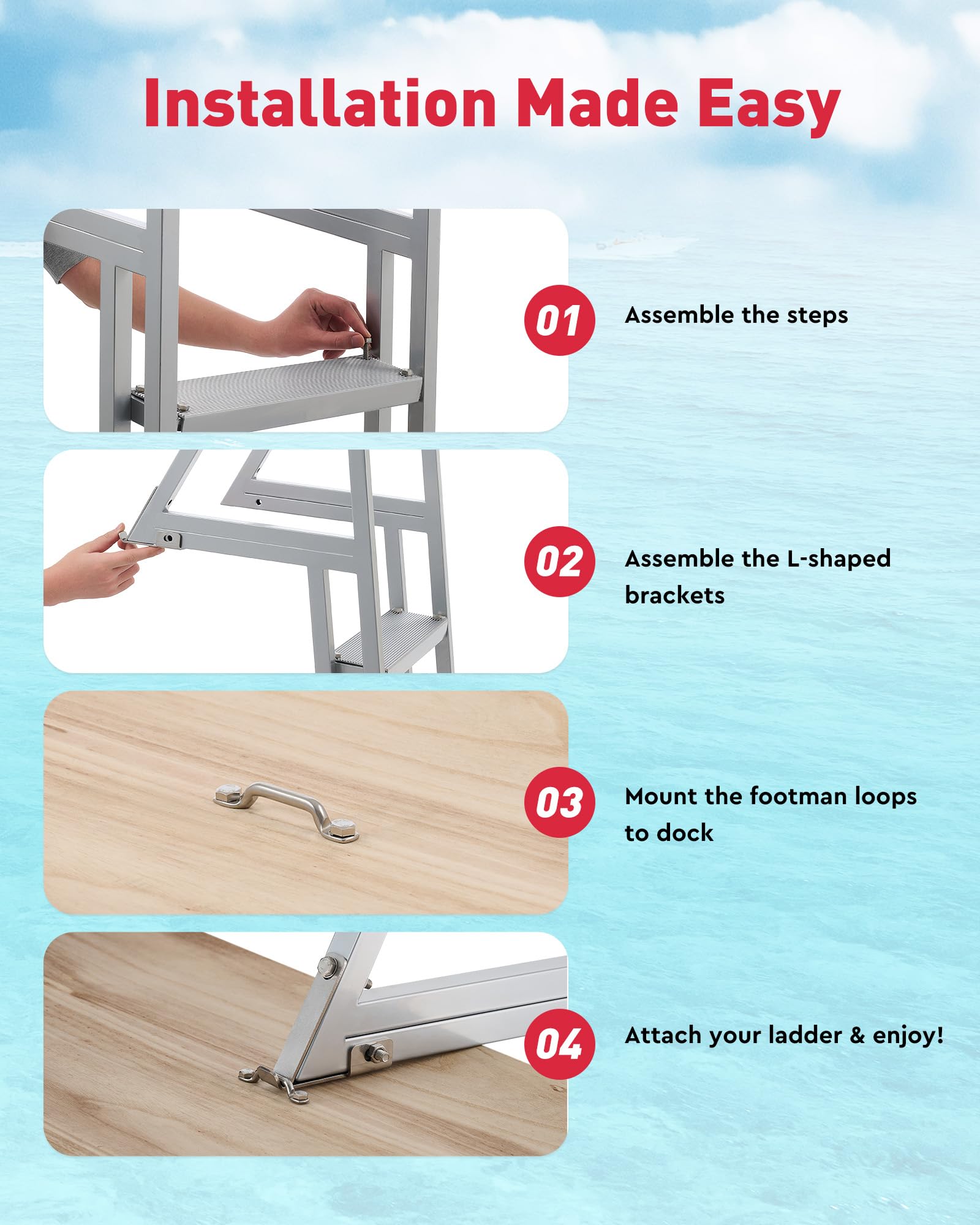 Installation Made Easy

01

Assemble the steps

02

Assemble the L-shaped brackets

03

Mount the footman loops to dock

04

Attach your ladder & enjoy!