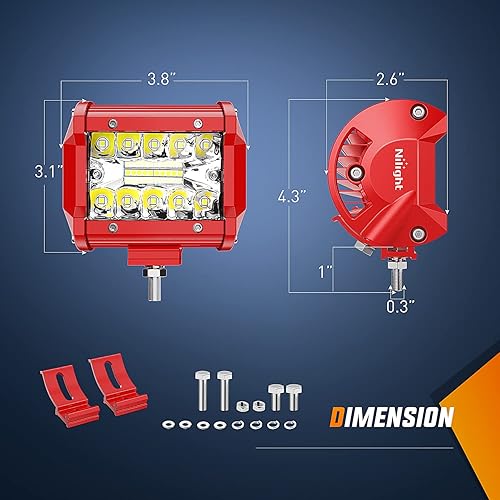 3.8"

3.1"

2.6"

Nilight

4.3"

1"

0.3"

DIMENSION