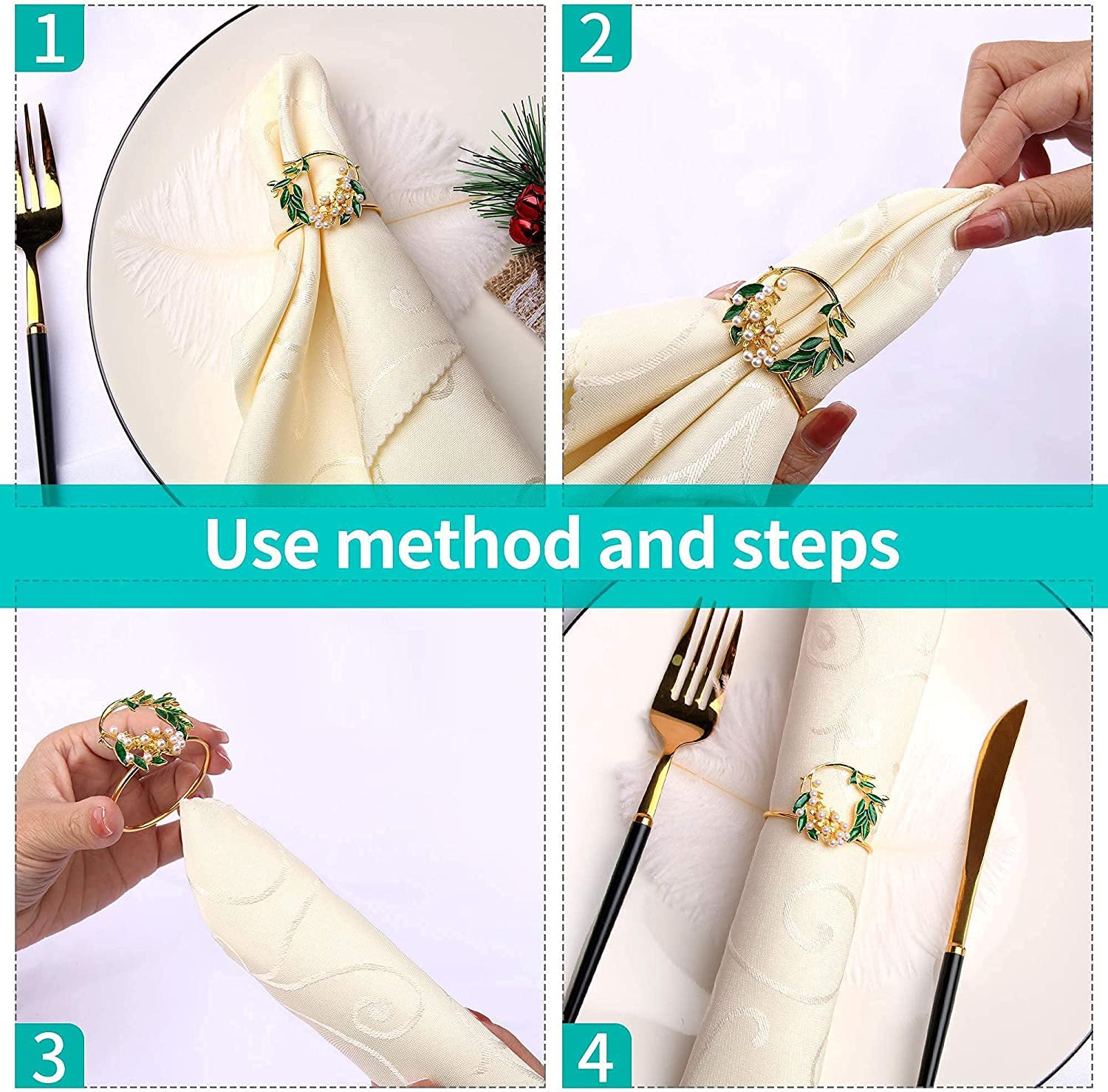 1

2

Use method and steps

3

4