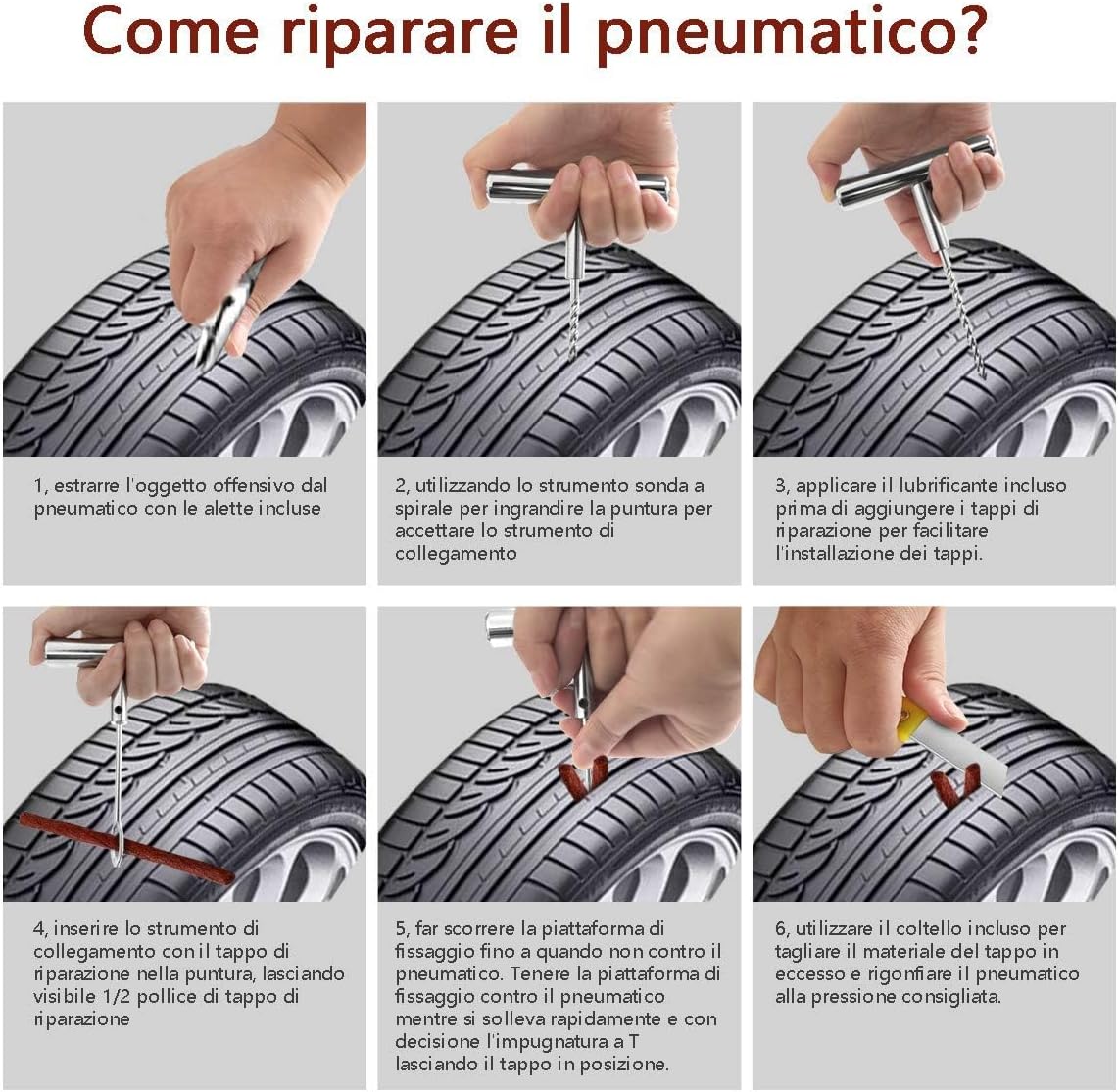 Come riparare il pneumatico?

1, estrarre l'oggetto offensivo dal pneumatico con le alette incluse

2, utilizzando lo strumento sonda a spirale per ingrandire la puntura per accettare lo strumento di collegamento

3, applicare il lubrificante incluso prima di aggiungere i tappi di riparazione per facilitare l'installazione dei tappi.

4, inserire lo strumento di collegamento con il tappo di riparazione nella puntura, lasciando visibile 1/2 pollice di tappo di riparazione

5, far scorrere la piattaforma di fissaggio fino a quando non contro il pneumatico. Tenere la piattaforma di fissaggio contro il pneumatico mentre si solleva rapidamente e con decisione l'impugnatura a T lasciando il tappo in posizione.

6, utilizzare il coltello incluso per tagliare il materiale del tappo in eccesso e rigonfiare il pneumatico alla pressione consigliata.