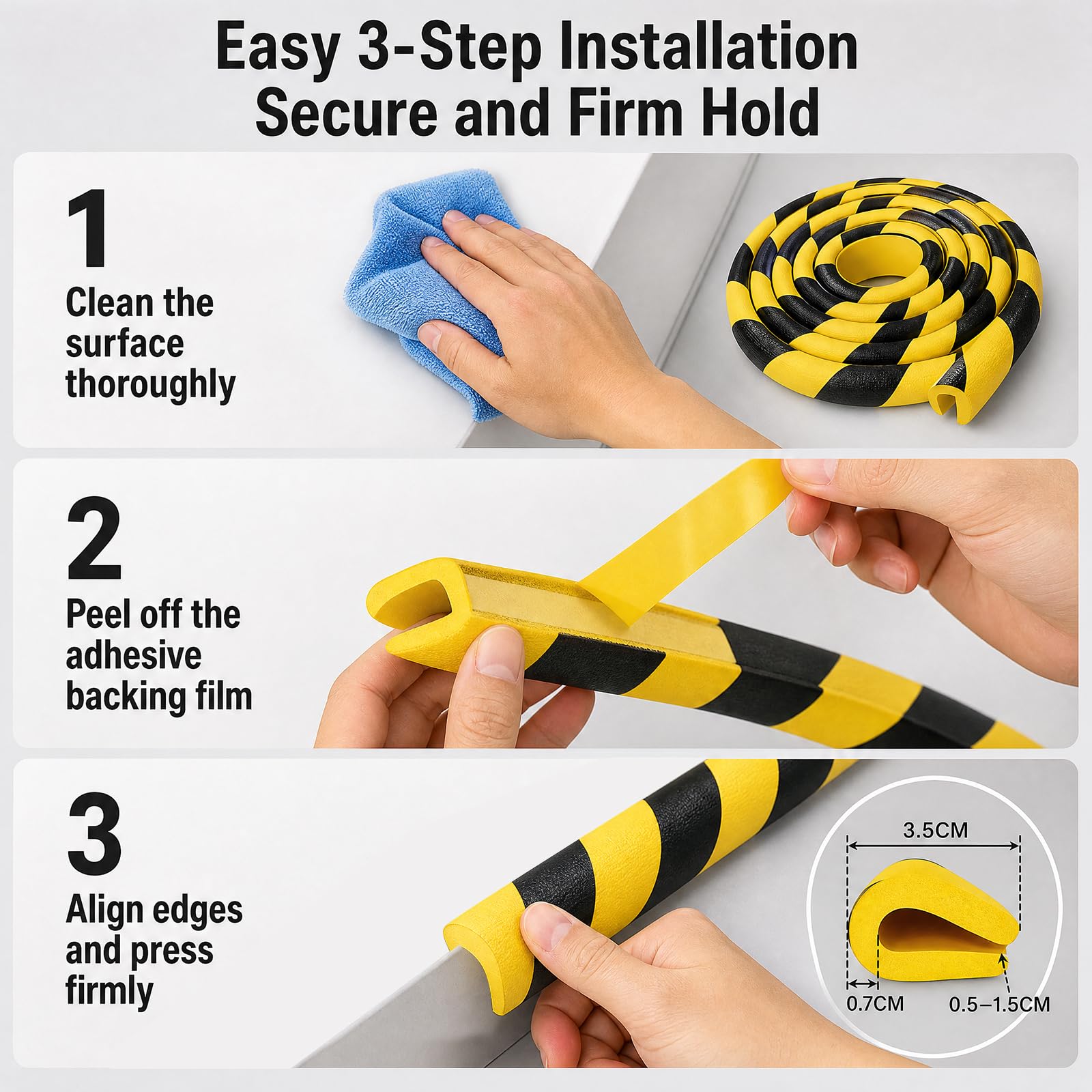 Easy 3-Step Installation
Secure and Firm Hold

1
Clean the surface thoroughly

2
Peel off the adhesive backing film

3
Align edges and press firmly

3.5CM
0.7CM
0.5–1.5CM