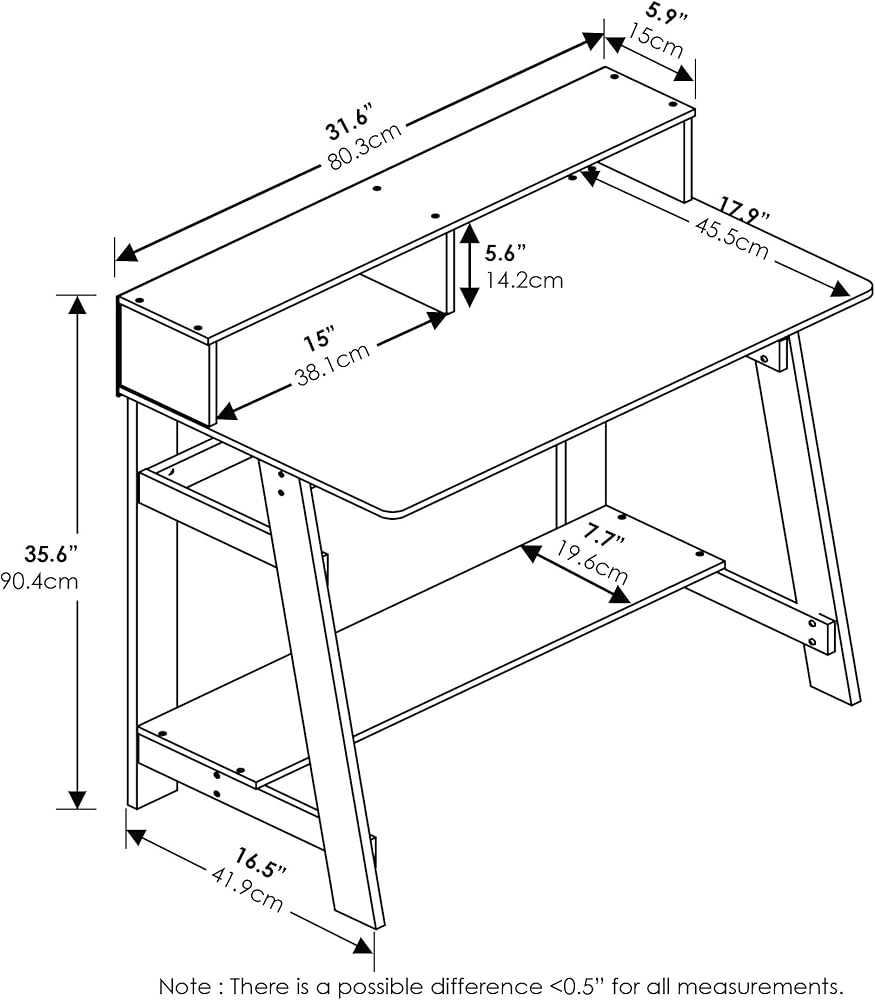 5.9”
15cm

31.6”
80.3cm

17.9”
45.5cm

5.6”
14.2cm

15”
38.1cm

35.6”
90.4cm

7.7”
19.6cm

16.5”
41.9cm

Note : There is a possible difference <0.5” for all measurements.