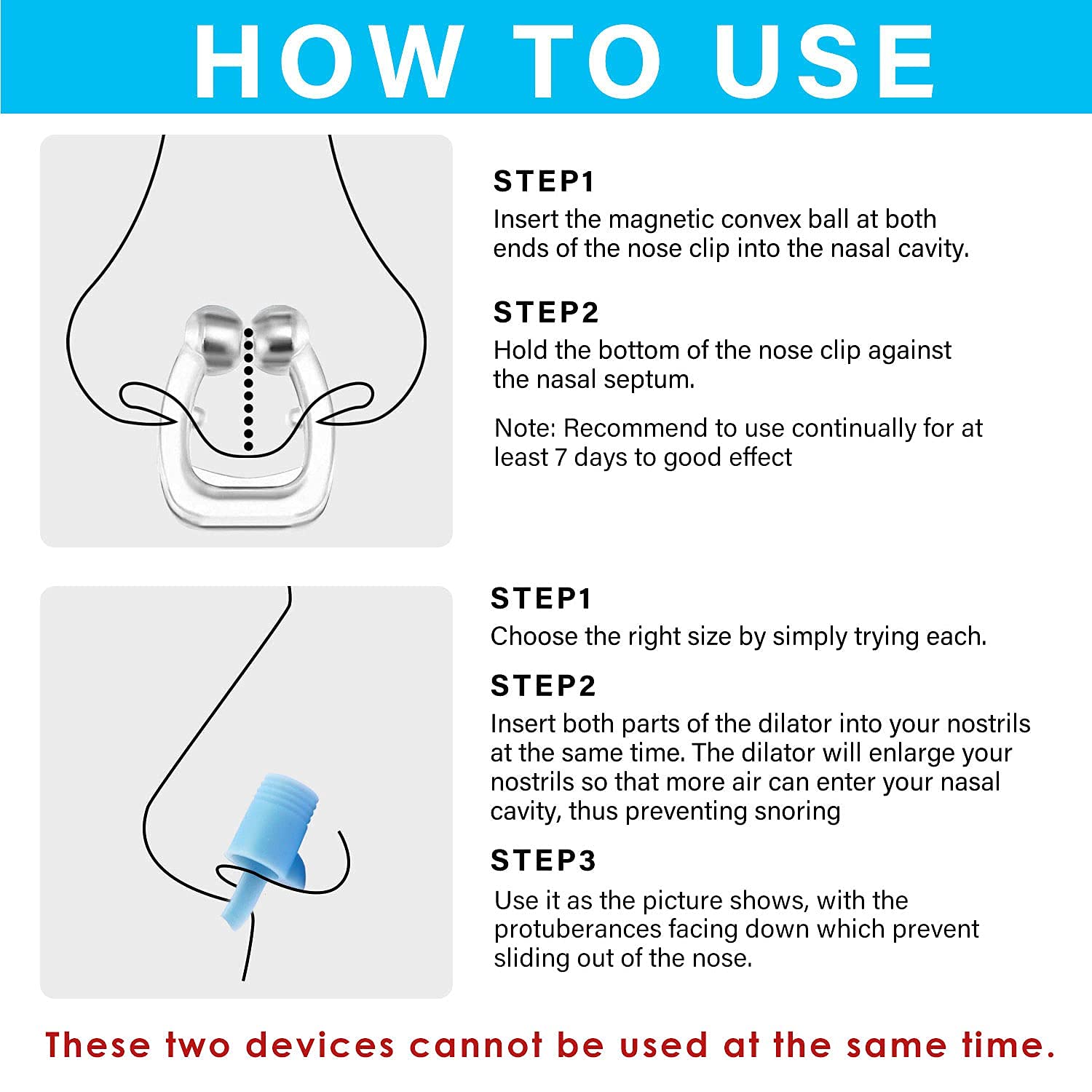 HOW TO USE

STEP1
Insert the magnetic convex ball at both ends of the nose clip into the nasal cavity.

STEP2
Hold the bottom of the nose clip against the nasal septum.

Note: Recommend to use continually for at least 7 days to good effect

STEP1
Choose the right size by simply trying each.

STEP2
Insert both parts of the dilator into your nostrils at the same time. The dilator will enlarge your nostrils so that more air can enter your nasal cavity, thus preventing snoring

STEP3
Use it as the picture shows, with the protuberances facing down which prevent sliding out of the nose.

These two devices cannot be used at the same time.