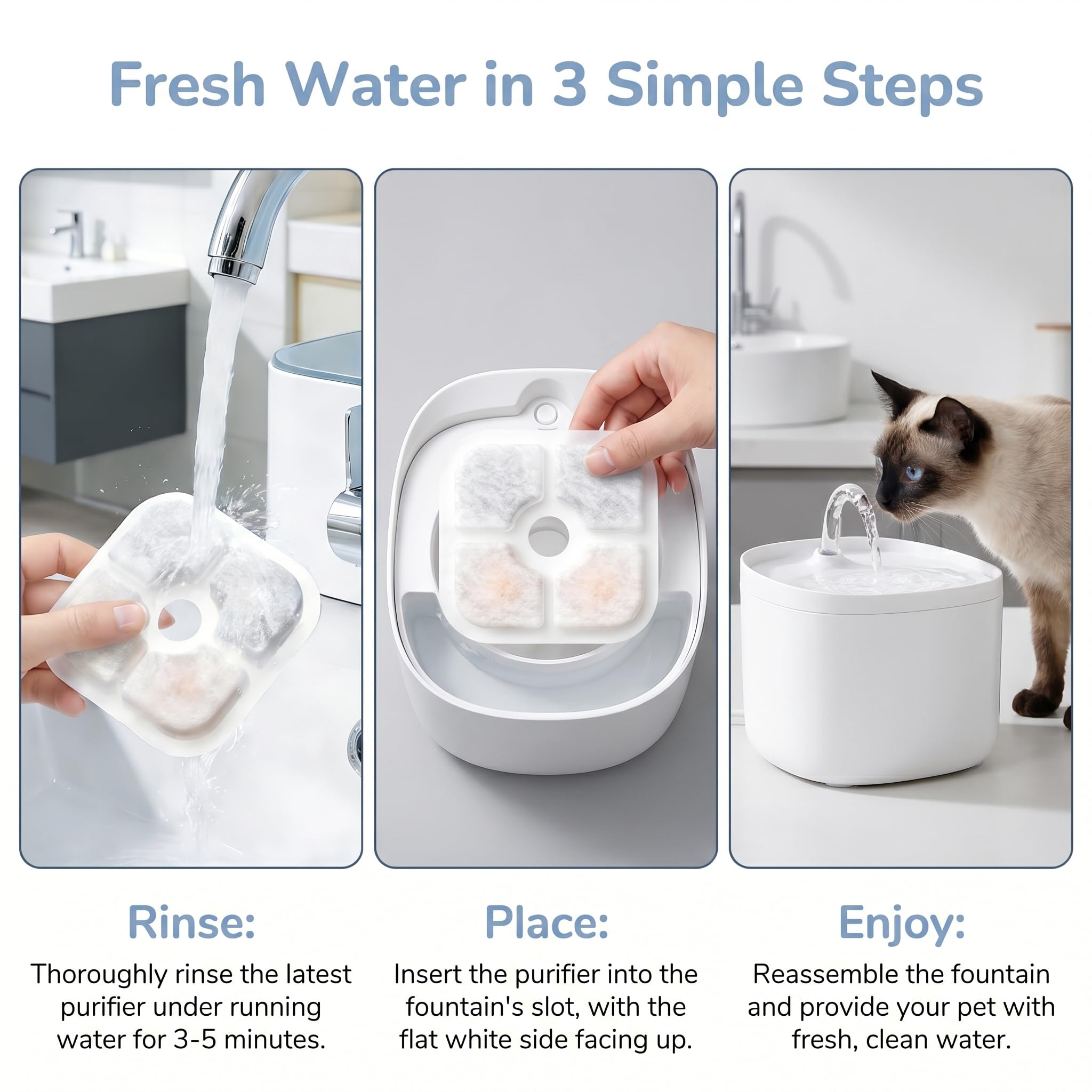 Fresh Water in 3 Simple Steps

Rinse:
Thoroughly rinse the latest purifier under running water for 3-5 minutes.

Place:
Insert the purifier into the fountain's slot, with the flat white side facing up.

Enjoy:
Reassemble the fountain and provide your pet with fresh, clean water.