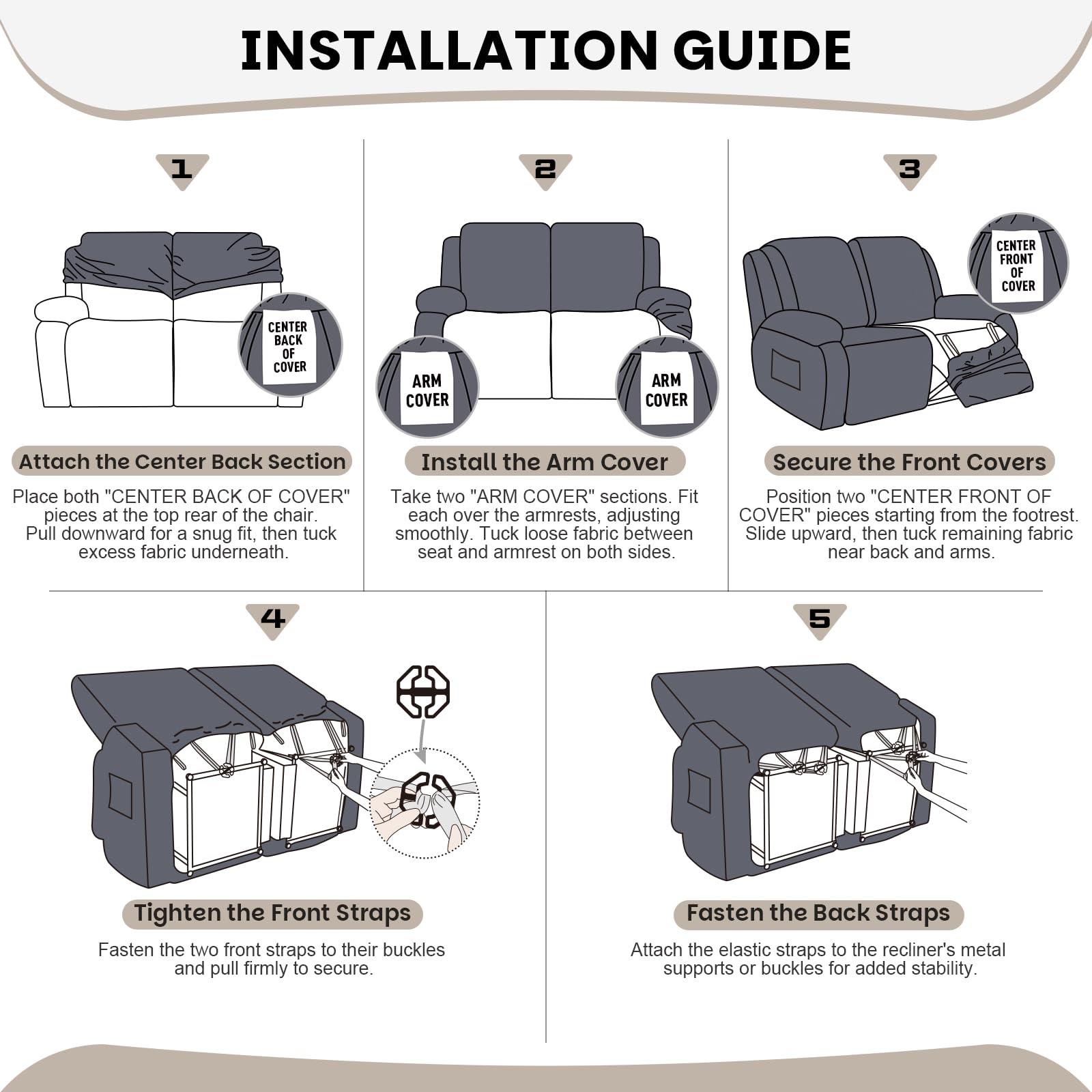 INSTALLATION GUIDE

1

CENTER BACK OF COVER

Attach the Center Back Section

Place both "CENTER BACK OF COVER" pieces at the top rear of the chair. Pull downward for a snug fit, then tuck excess fabric underneath.

2

ARM COVER

ARM COVER

Install the Arm Cover

Take two "ARM COVER" sections. Fit each over the armrests, adjusting smoothly. Tuck loose fabric between seat and armrest on both sides.

3

CENTER FRONT OF COVER

Secure the Front Covers

Position two "CENTER FRONT OF COVER" pieces starting from the footrest. Slide upward, then tuck remaining fabric near back and arms.

4

Tighten the Front Straps

Fasten the two front straps to their buckles and pull firmly to secure.

5

Fasten the Back Straps

Attach the elastic straps to the recliner's metal supports or buckles for added stability.