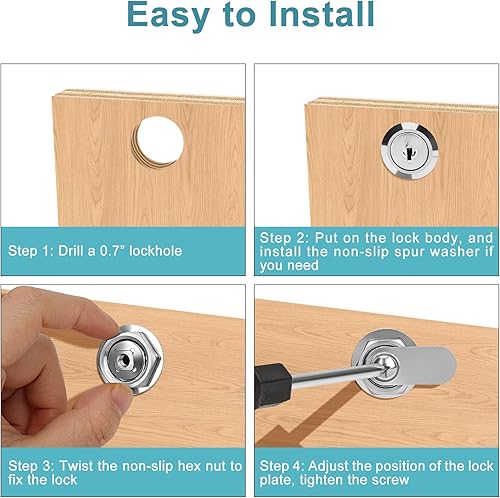 Easy to Install

Step 1: Drill a 0.7" lockhole

Step 2: Put on the lock body, and install the non-slip spur washer if you need

Step 3: Twist the non-slip hex nut to fix the lock

Step 4: Adjust the position of the lock plate, tighten the screw