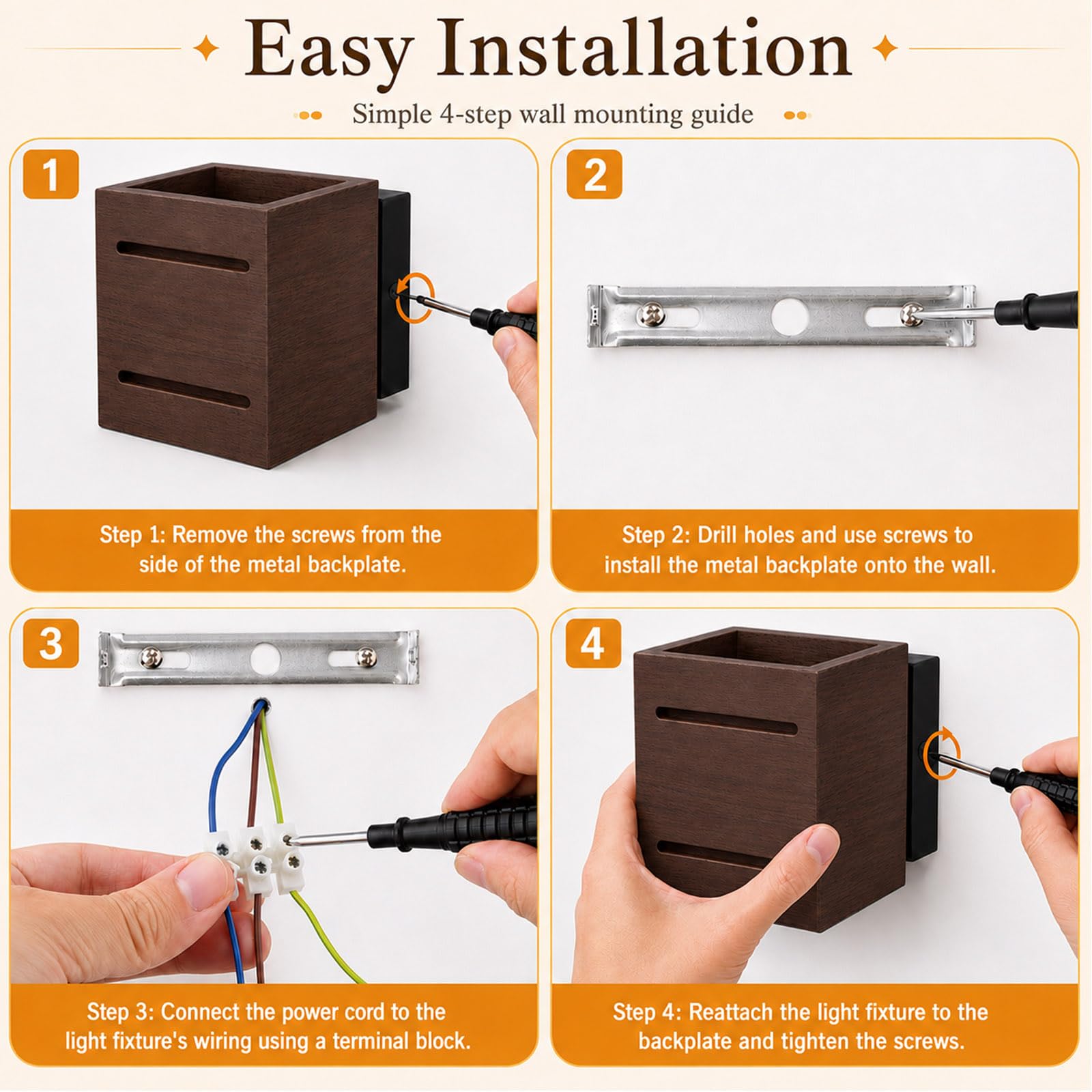 Easy Installation

Simple 4-step wall mounting guide

1

Step 1: Remove the screws from the side of the metal backplate.

2

Step 2: Drill holes and use screws to install the metal backplate onto the wall.

3

Step 3: Connect the power cord to the light fixture's wiring using a terminal block.

4

Step 4: Reattach the light fixture to the backplate and tighten the screws.