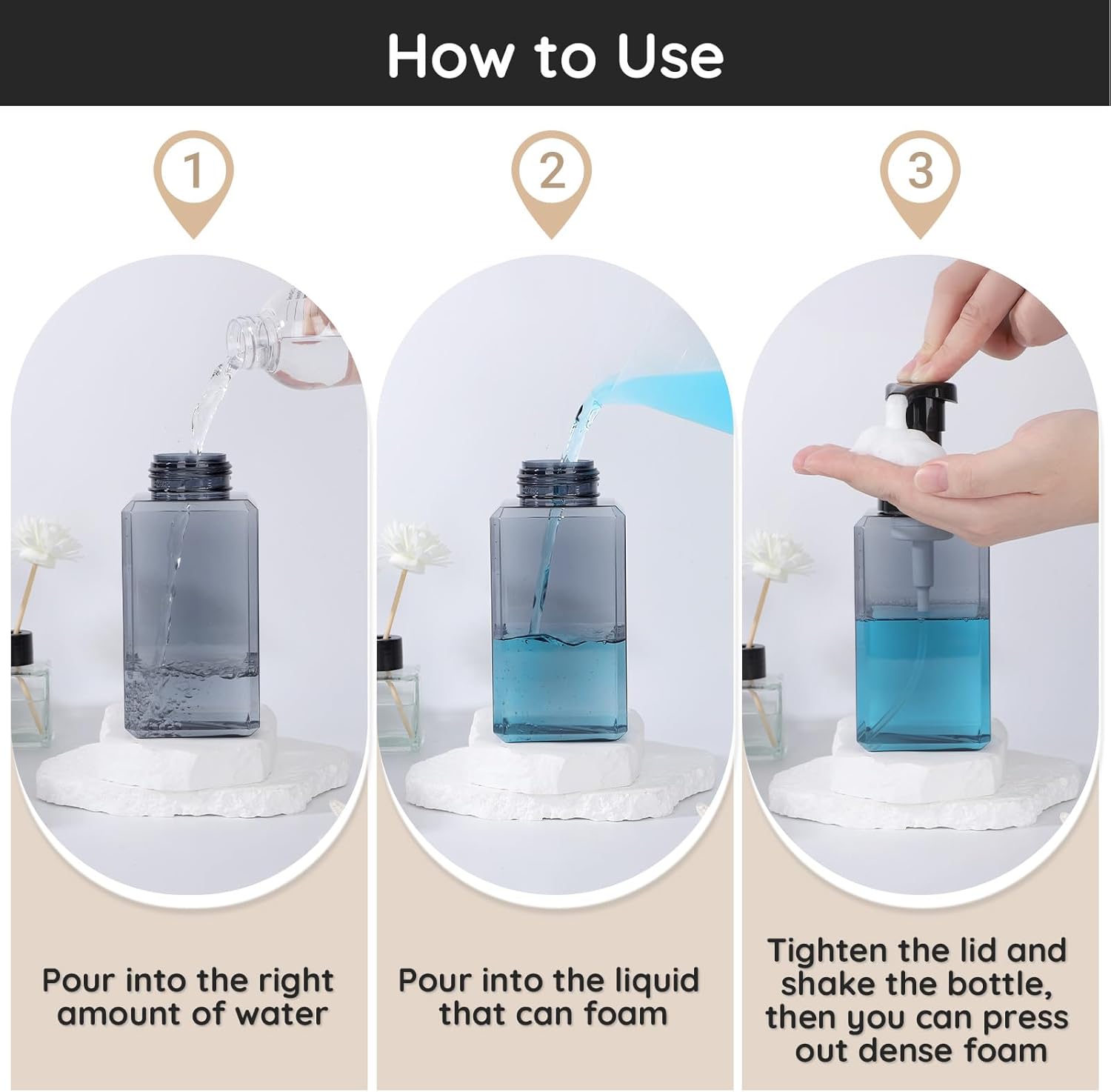 How to Use

1

Pour into the right amount of water

2

Pour into the liquid that can foam

3

Tighten the lid and shake the bottle, then you can press out dense foam