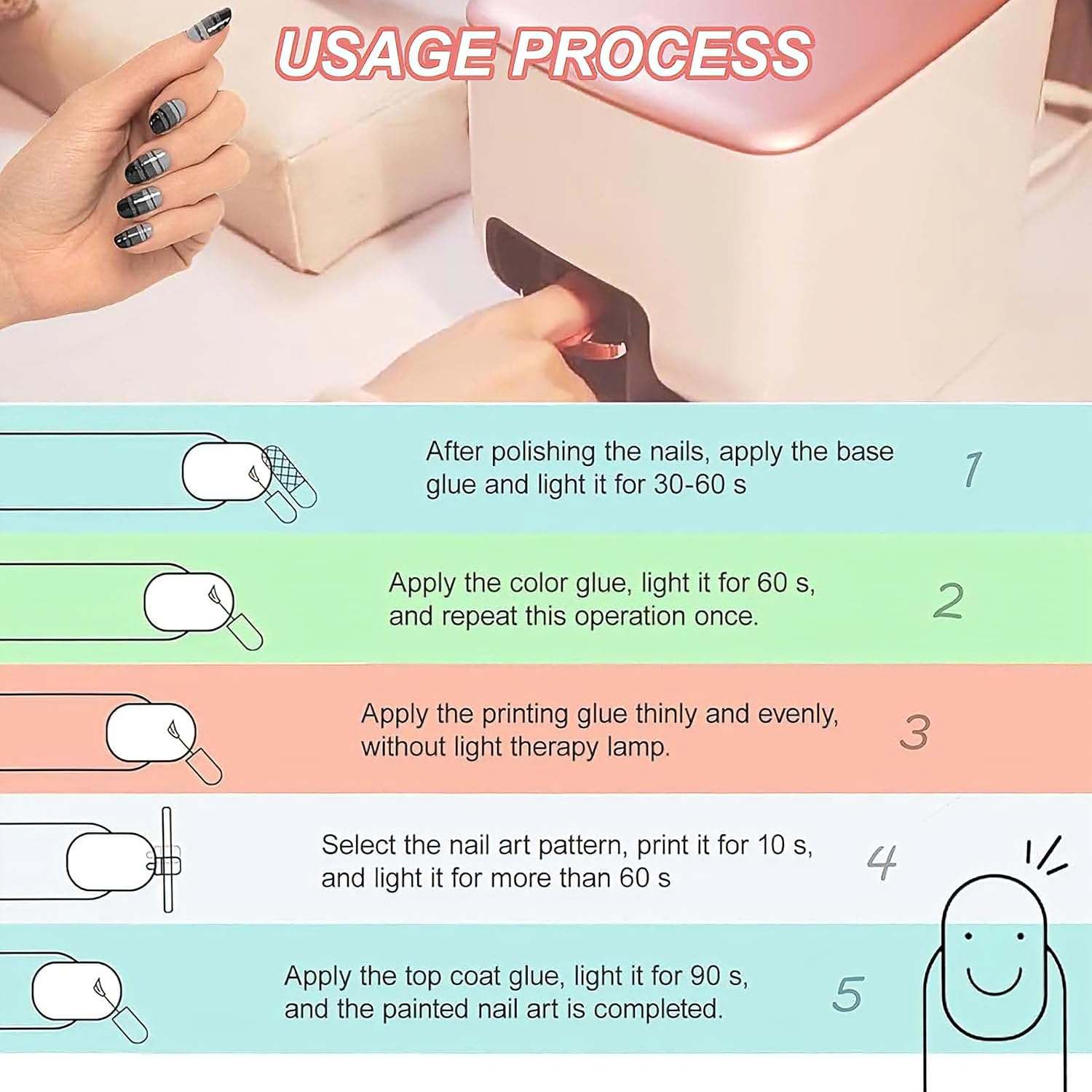 USAGE PROCESS

After polishing the nails, apply the base glue and light it for 30-60 s

1

Apply the color glue, light it for 60 s, and repeat this operation once.

2

Apply the printing glue thinly and evenly, without light therapy lamp.

3

Select the nail art pattern, print it for 10 s, and light it for more than 60 s

4

Apply the top coat glue, light it for 90 s, and the painted nail art is completed.

5