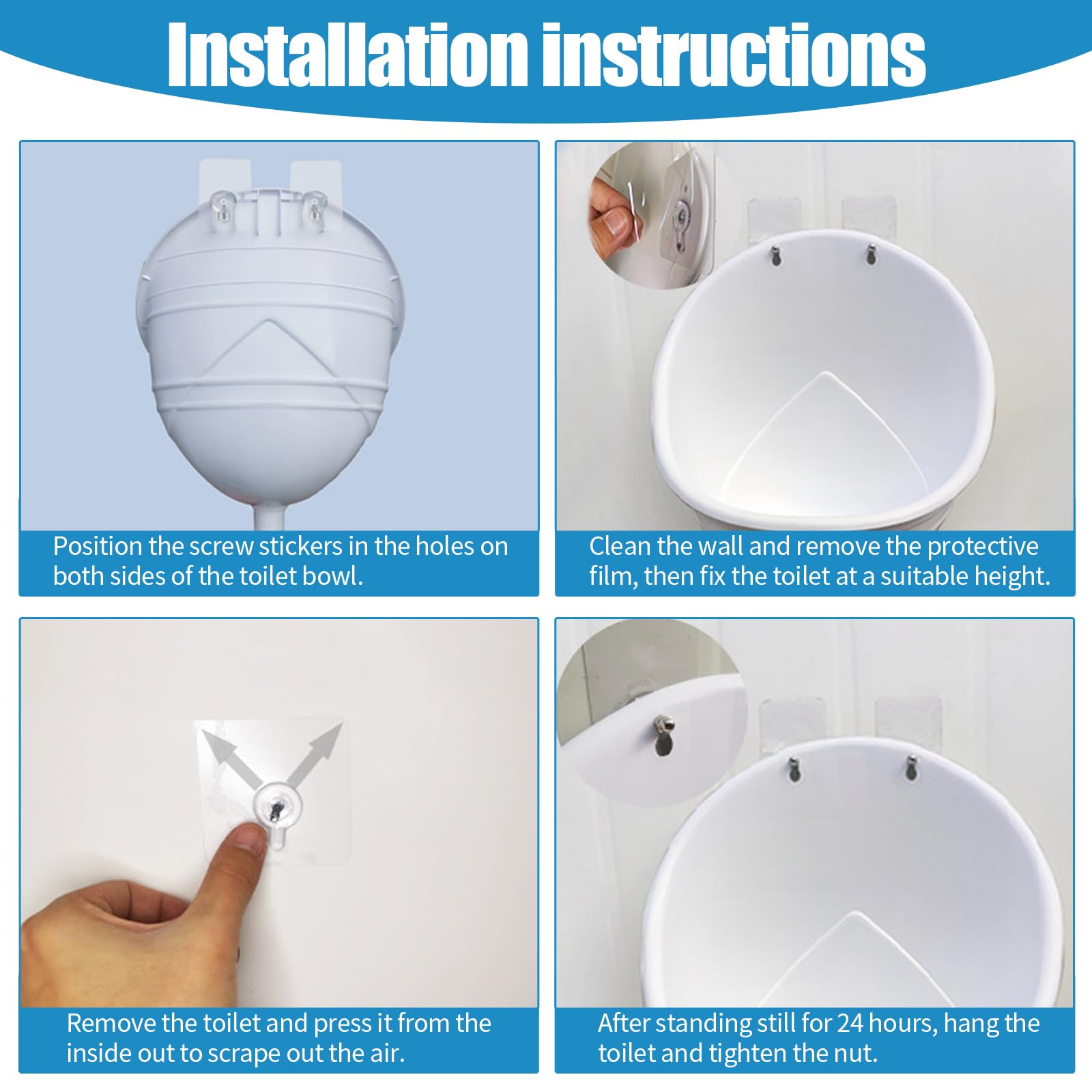 Installation instructions

Position the screw stickers in the holes on both sides of the toilet bowl.

Clean the wall and remove the protective film, then fix the toilet at a suitable height.

Remove the toilet and press it from the inside out to scrape out the air.

After standing still for 24 hours, hang the toilet and tighten the nut.