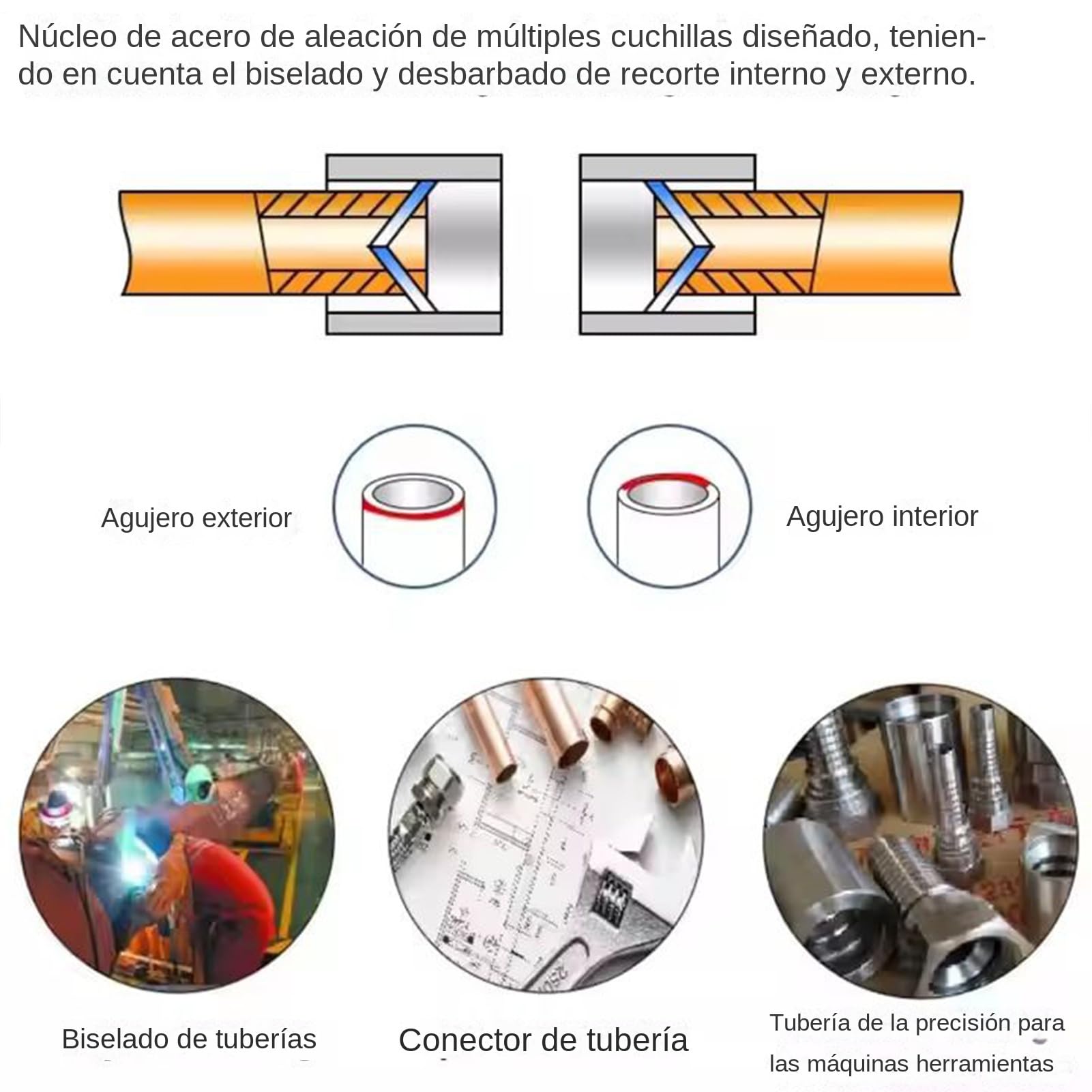 Núcleo de acero de aleación de múltiples cuchillas diseñado, teniendo en cuenta el biselado y desbarbado de recorte interno y externo.

Agujero exterior

Agujero interior

Biselado de tuberías

Conector de tubería

Tubería de la precisión para las máquinas herramientas