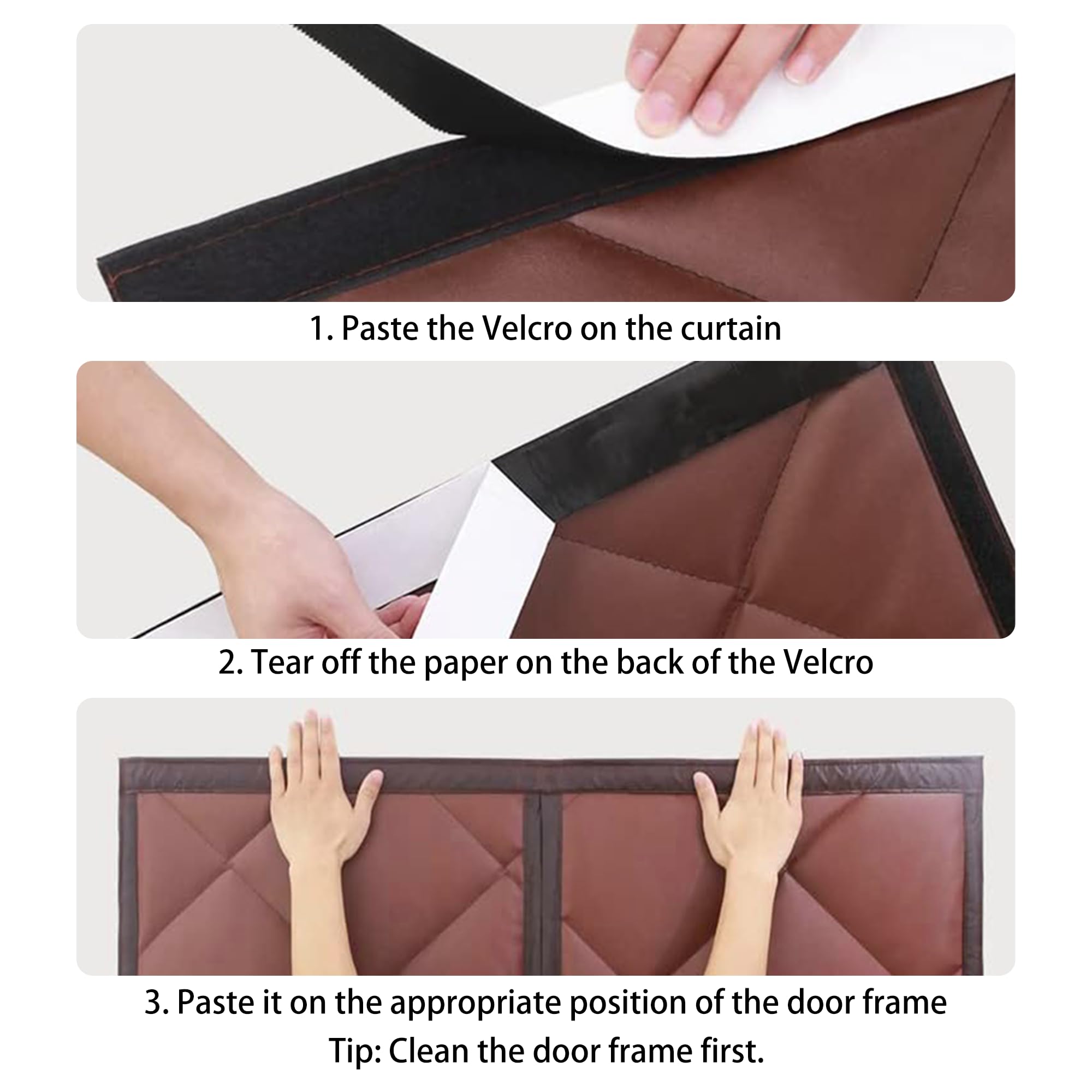 1. Paste the Velcro on the curtain

2. Tear off the paper on the back of the Velcro

3. Paste it on the appropriate position of the door frame
Tip: Clean the door frame first.