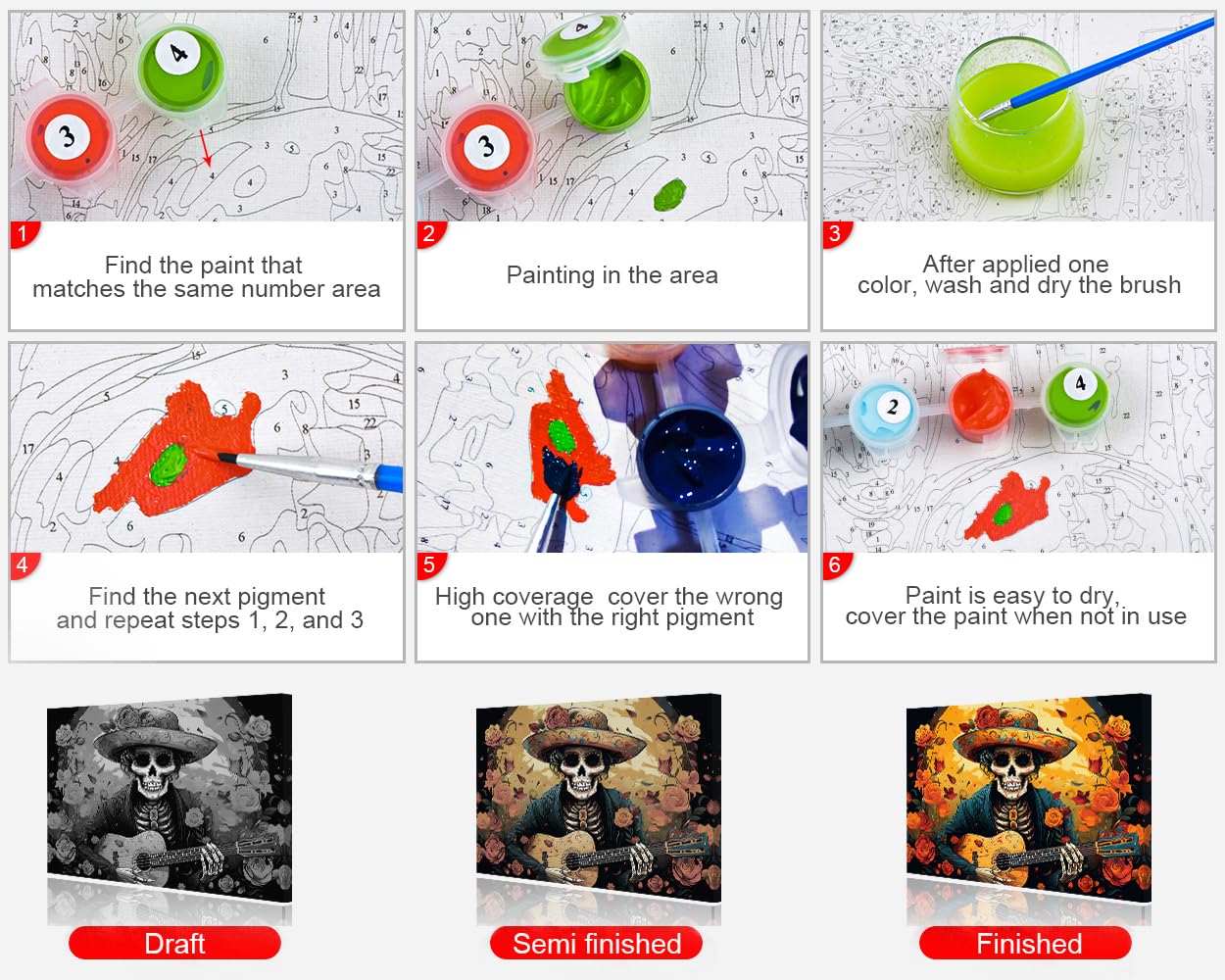 1

Find the paint that matches the same number area

2

Painting in the area

3

After applied one color, wash and dry the brush

4

Find the next pigment and repeat steps 1, 2, and 3

5

High coverage cover the wrong one with the right pigment

6

Paint is easy to dry, cover the paint when not in use

Draft

Semi finished

Finished