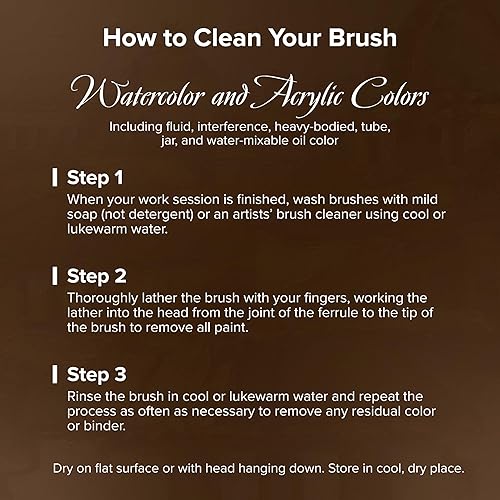 How to Clean Your Brush

Watercolor and Acrylic Colors

Including fluid, interference, heavy-bodied, tube, jar, and water-mixable oil color

Step 1

When your work session is finished, wash brushes with mild soap (not detergent) or an artists' brush cleaner using cool or lukewarm water.

Step 2

Thoroughly lather the brush with your fingers, working the lather into the head from the joint of the ferrule to the tip of the brush to remove all paint.

Step 3

Rinse the brush in cool or lukewarm water and repeat the process as often as necessary to remove any residual color or binder.

Dry on flat surface or with head hanging down. Store in cool, dry place.