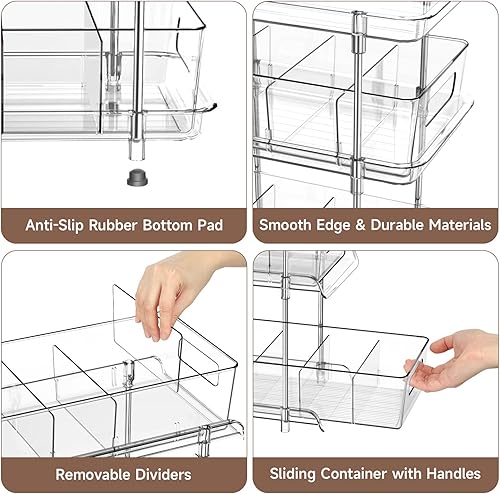 Anti-Slip Rubber Bottom Pad

Smooth Edge & Durable Materials

Removable Dividers

Sliding Container with Handles