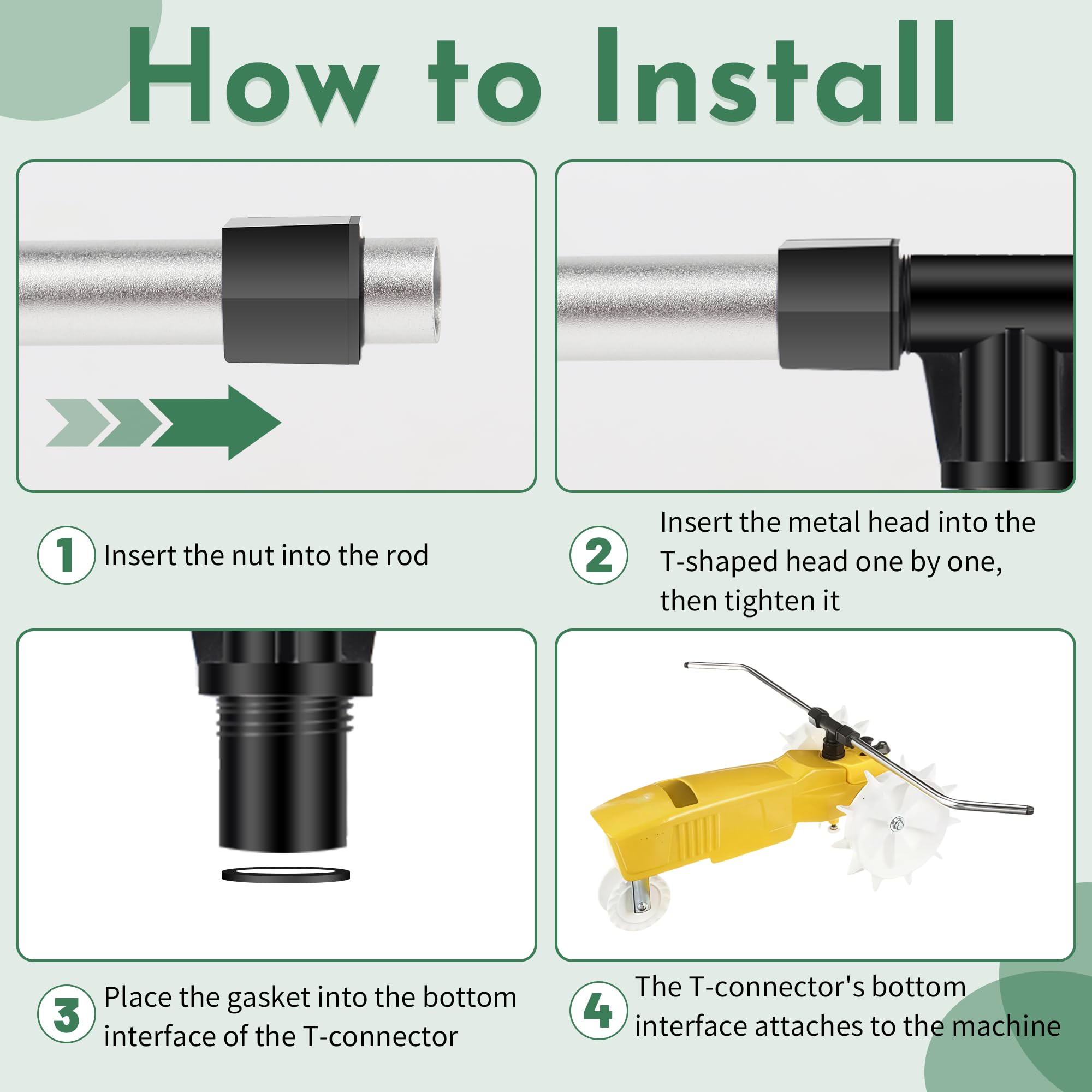 How to Install

1 Insert the nut into the rod

2 Insert the metal head into the T-shaped head one by one, then tighten it

3 Place the gasket into the bottom interface of the T-connector

4 The T-connector's bottom interface attaches to the machine