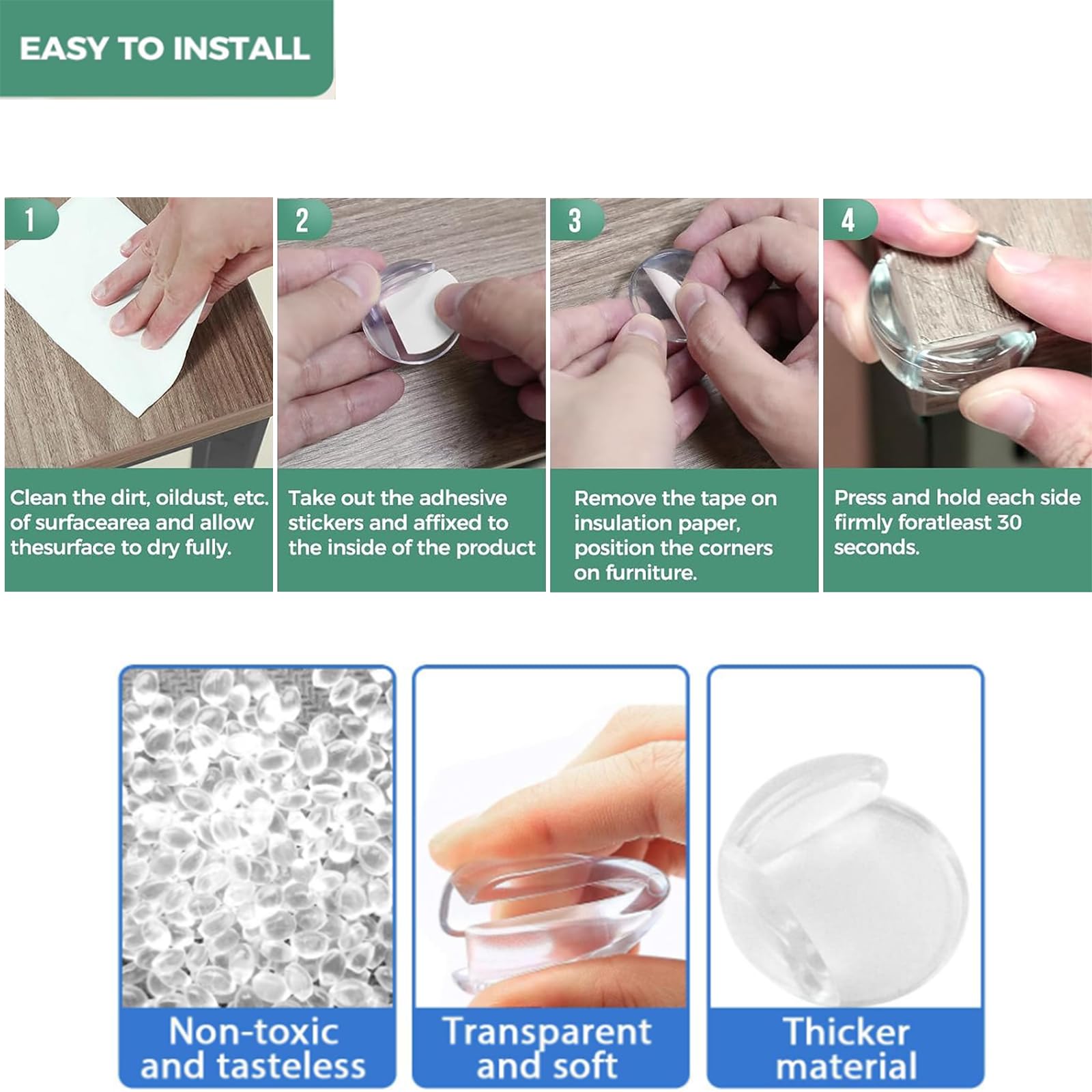 EASY TO INSTALL

1

Clean the dirt, oildust, etc. of surfacearea and allow thesurface to dry fully.

2

Take out the adhesive stickers and affixed to the inside of the product

3

Remove the tape on insulation paper, position the corners on furniture.

4

Press and hold each side firmly foratleast 30 seconds.

Non-toxic and tasteless

Transparent and soft

Thicker material