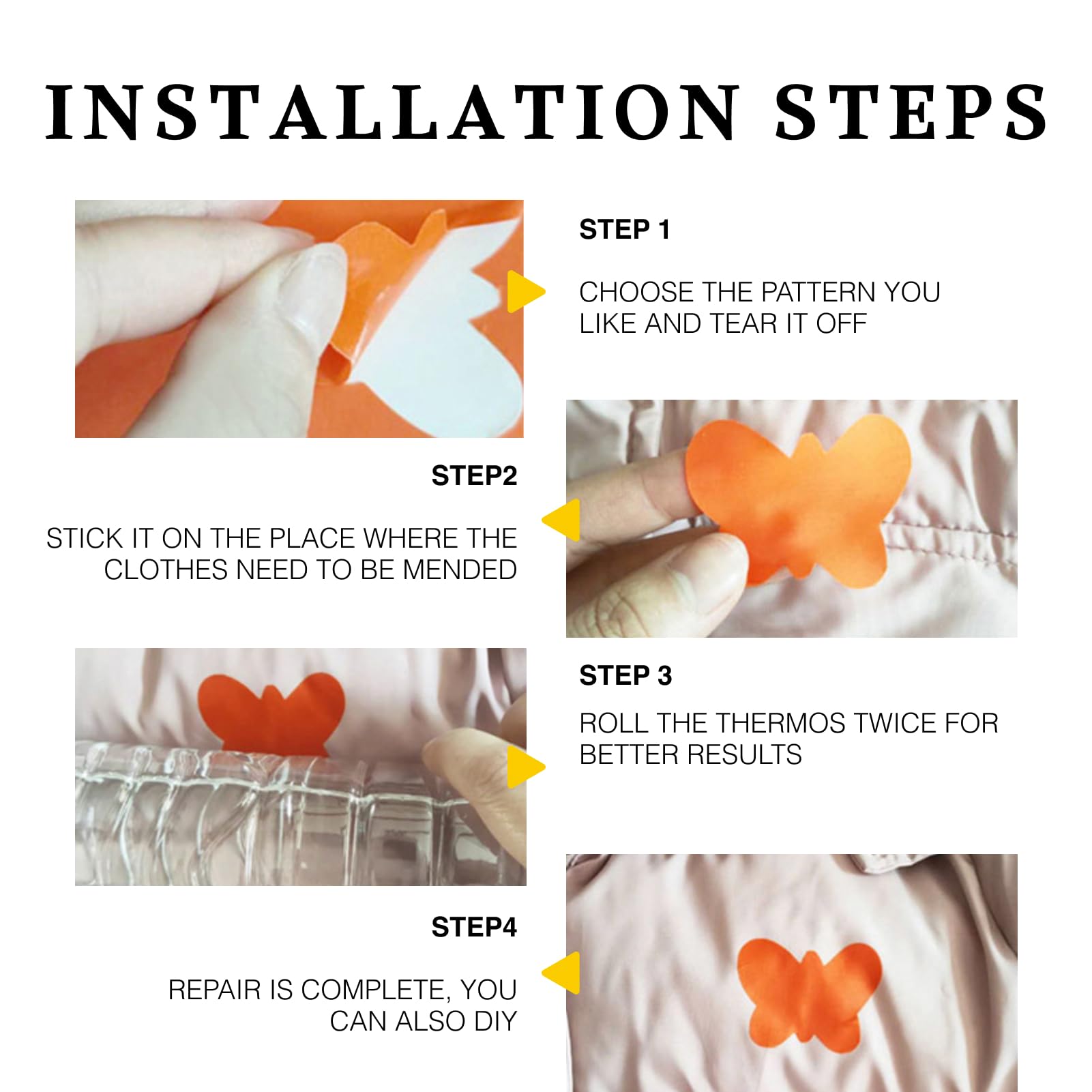 INSTALLATION STEPS

STEP 1

CHOOSE THE PATTERN YOU LIKE AND TEAR IT OFF

STEP2

STICK IT ON THE PLACE WHERE THE CLOTHES NEED TO BE MENDED

STEP 3

ROLL THE THERMOS TWICE FOR BETTER RESULTS

STEP4

REPAIR IS COMPLETE, YOU CAN ALSO DIY