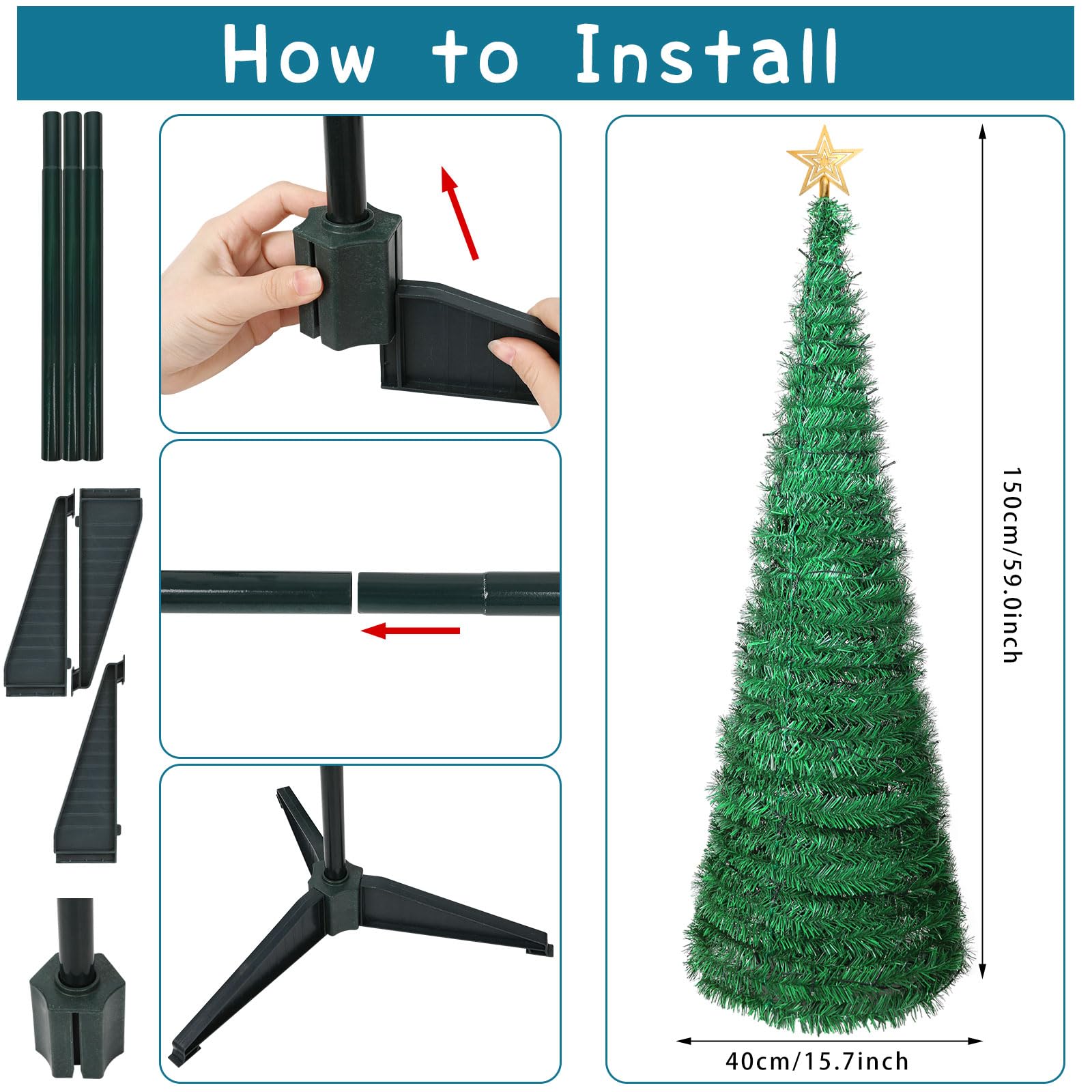 How to Install

150cm/59.0inch

40cm/15.7inch