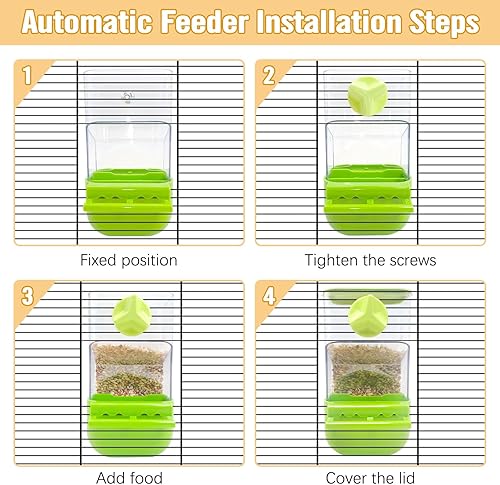 Automatic Feeder Installation Steps

1

Fixed position

2

Tighten the screws

3

Add food

4

Cover the lid