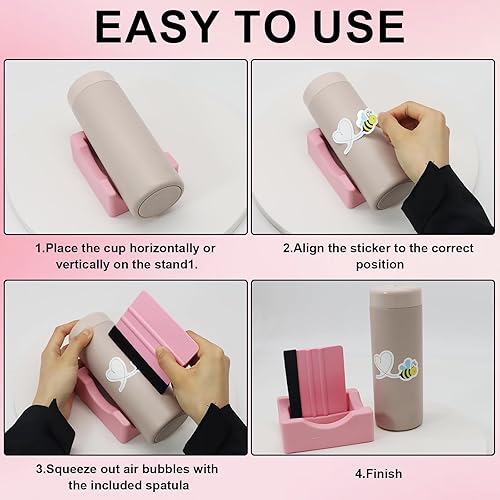 EASY TO USE

1.Place the cup horizontally or vertically on the stand1.

2.Align the sticker to the correct position

3.Squeeze out air bubbles with the included spatula

4.Finish