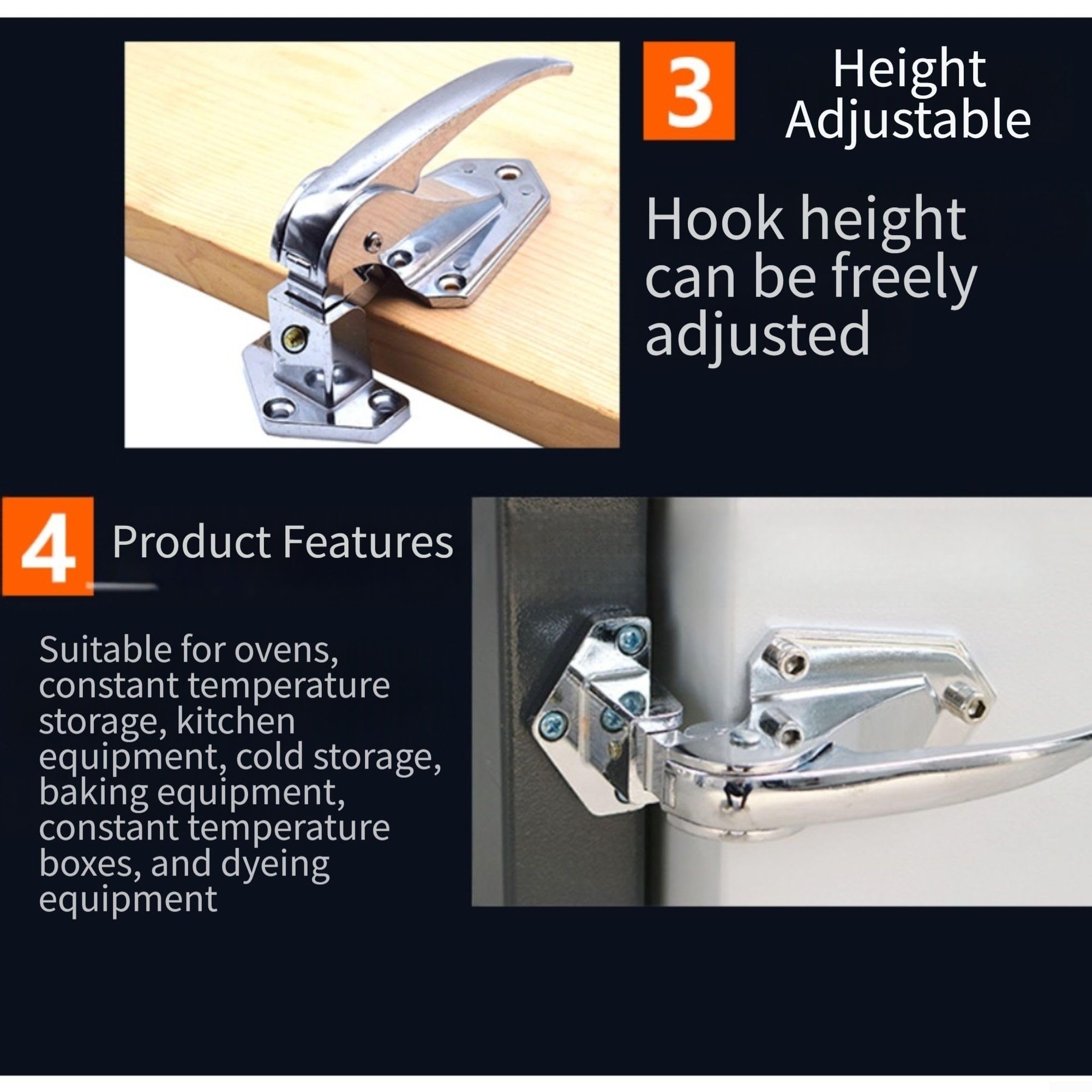 3 Height Adjustable

Hook height can be freely adjusted

4 Product Features

Suitable for ovens, constant temperature storage, kitchen equipment, cold storage, baking equipment, constant temperature boxes, and dyeing equipment