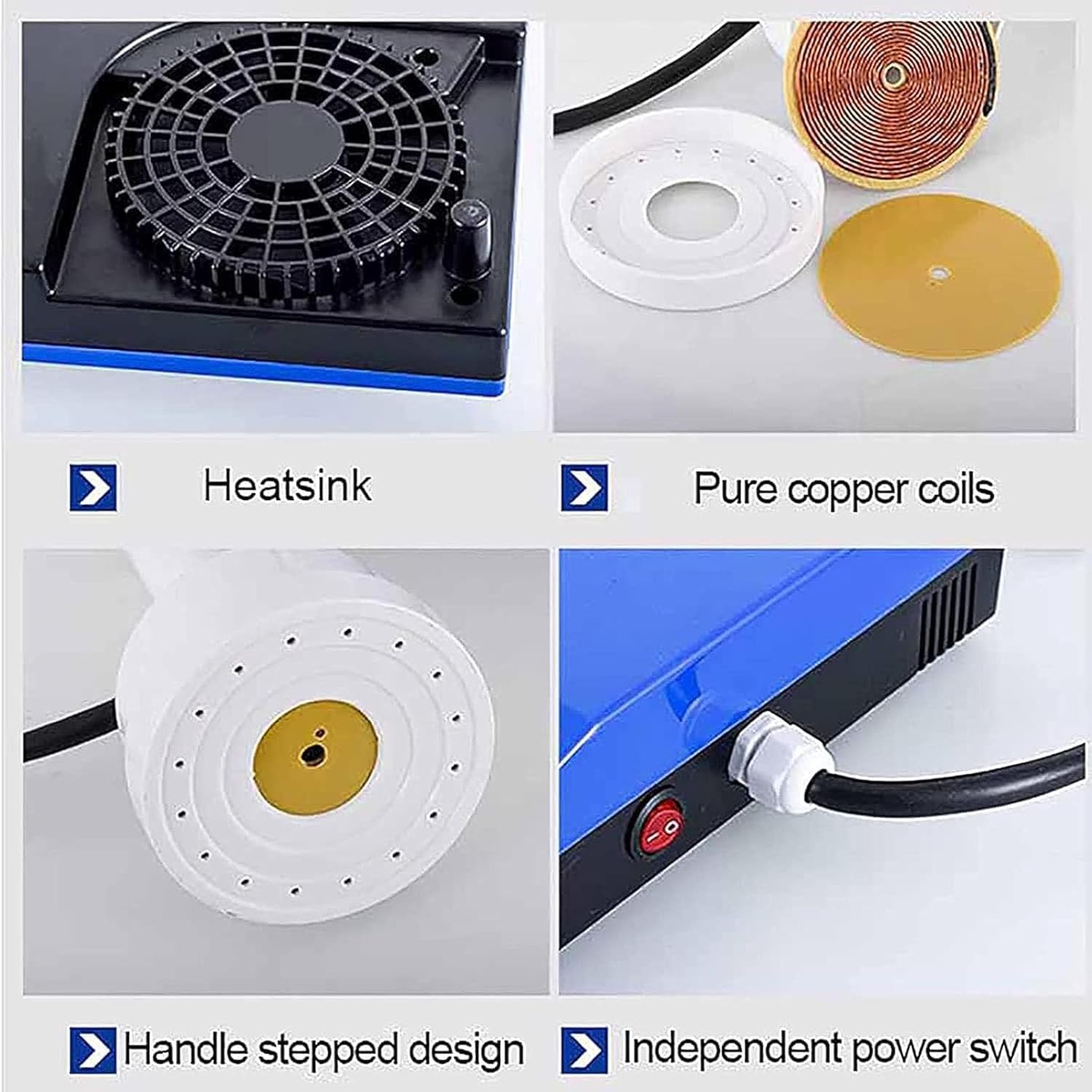 Heatsink

Pure copper coils

Handle stepped design

Independent power switch